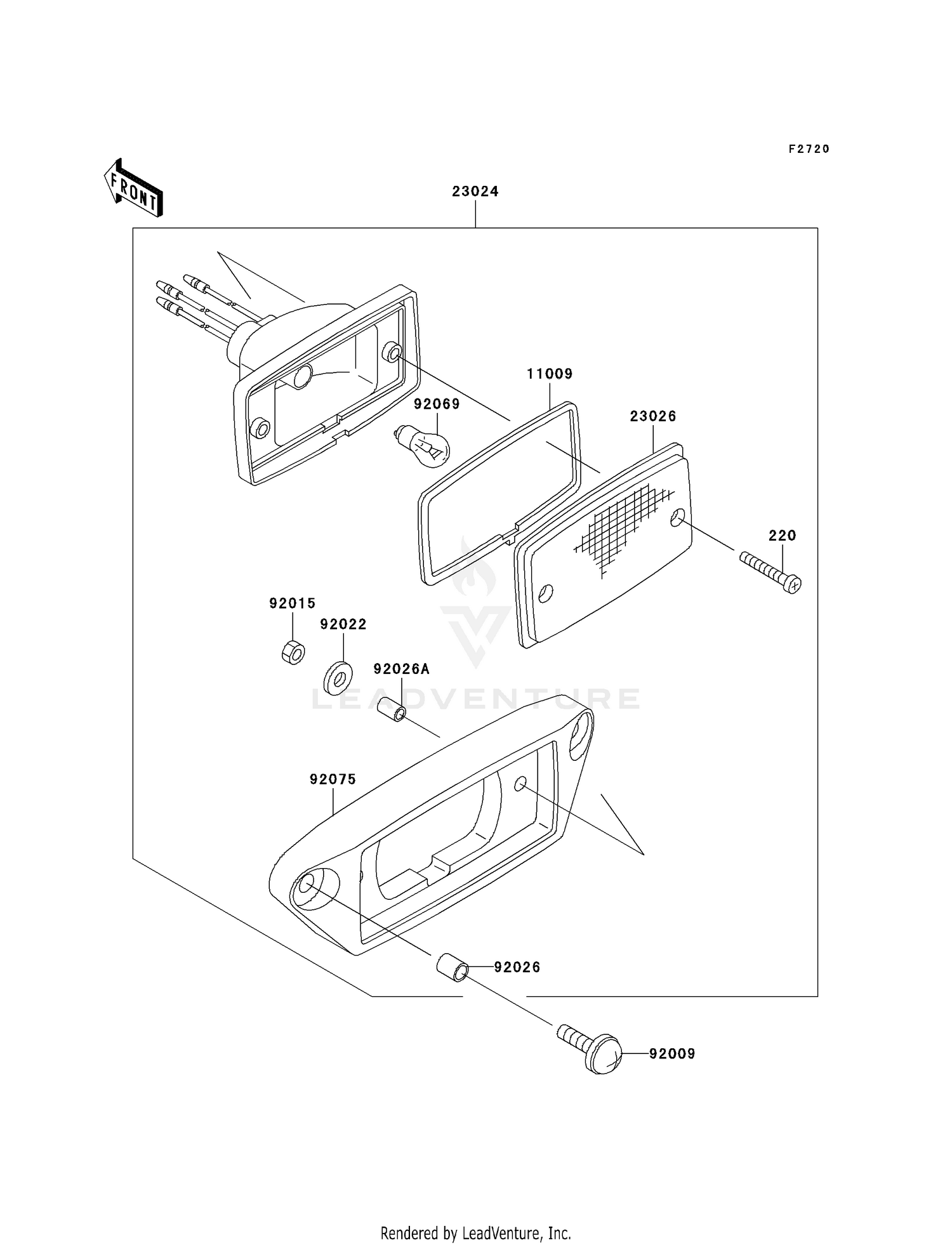 F2720

FRONT

23024

11009

92069

23026

220

92015

92022

92026A

LEADVENTURE

92075

92026

92009

Rendered by LeadVenture, Inc.