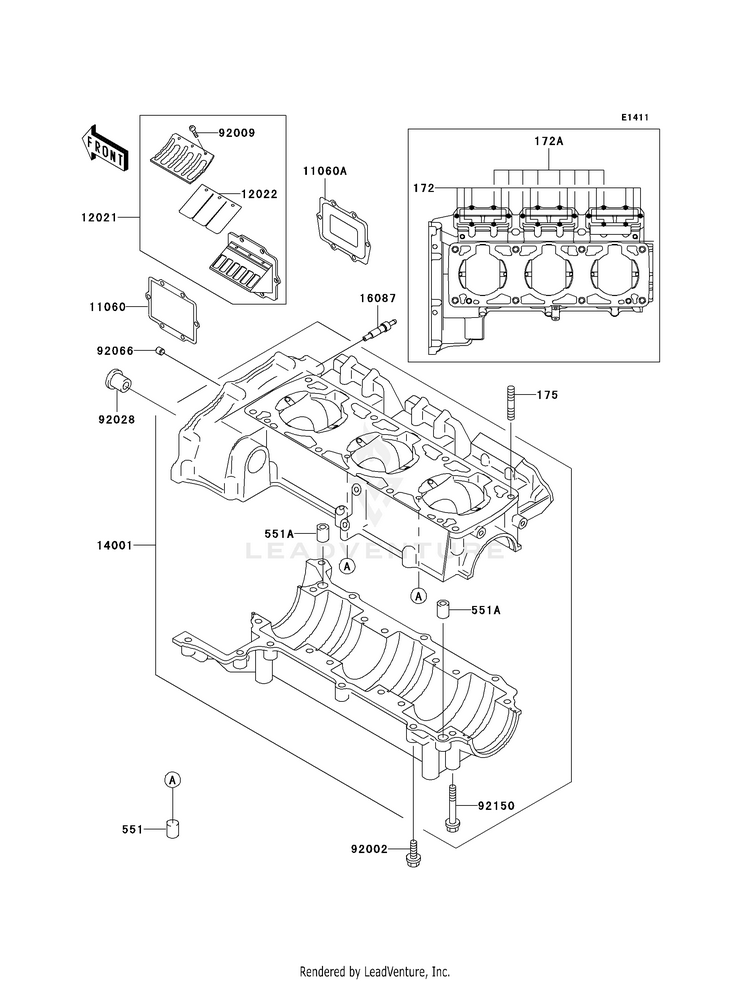 E1411

FRONT

92009

12022

12021

11060A

172A

172

11060

16087

92066

92028

175

14001

551A

A

A

551A

LEADVENTURE

A

551

92150

92002

Rendered by LeadVenture, Inc.