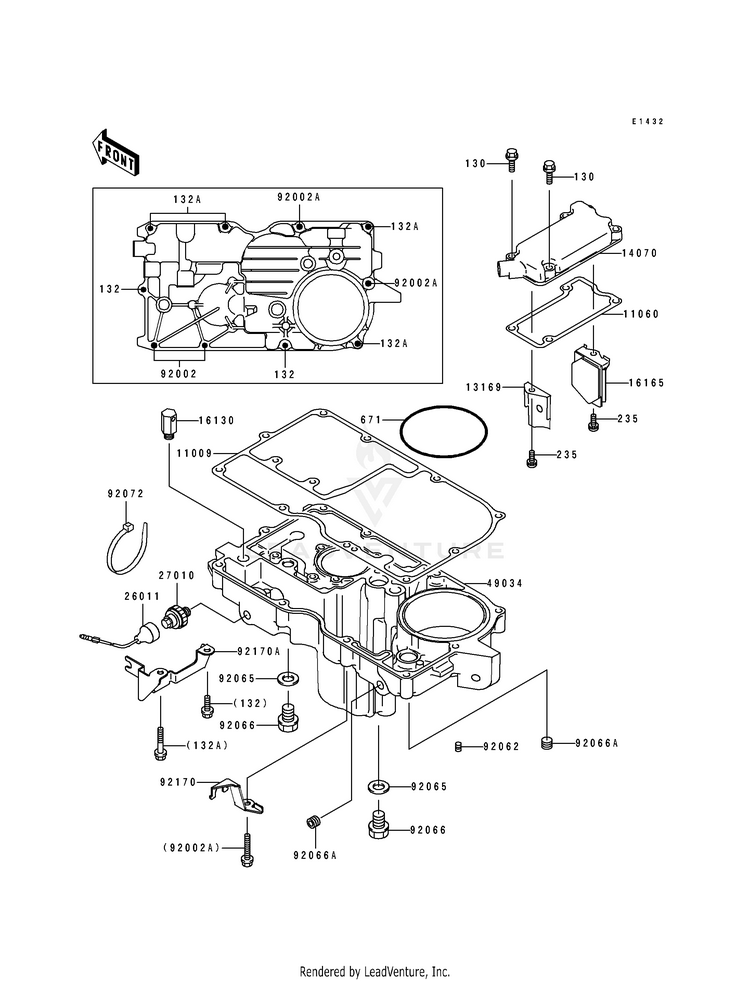 E1432

FRONT

132A
92002A
132A
132
92002A
132A
92002
132

130
130
14070
11060
13169
16165
235
235

16130
671
11009
92072
27010
26011
49034
92170A
92065
(132)
92066
(132A)
92062
92066A
92170
92065
92066
(92002A)
92066A

LEADVENTURE

Rendered by LeadVenture, Inc.