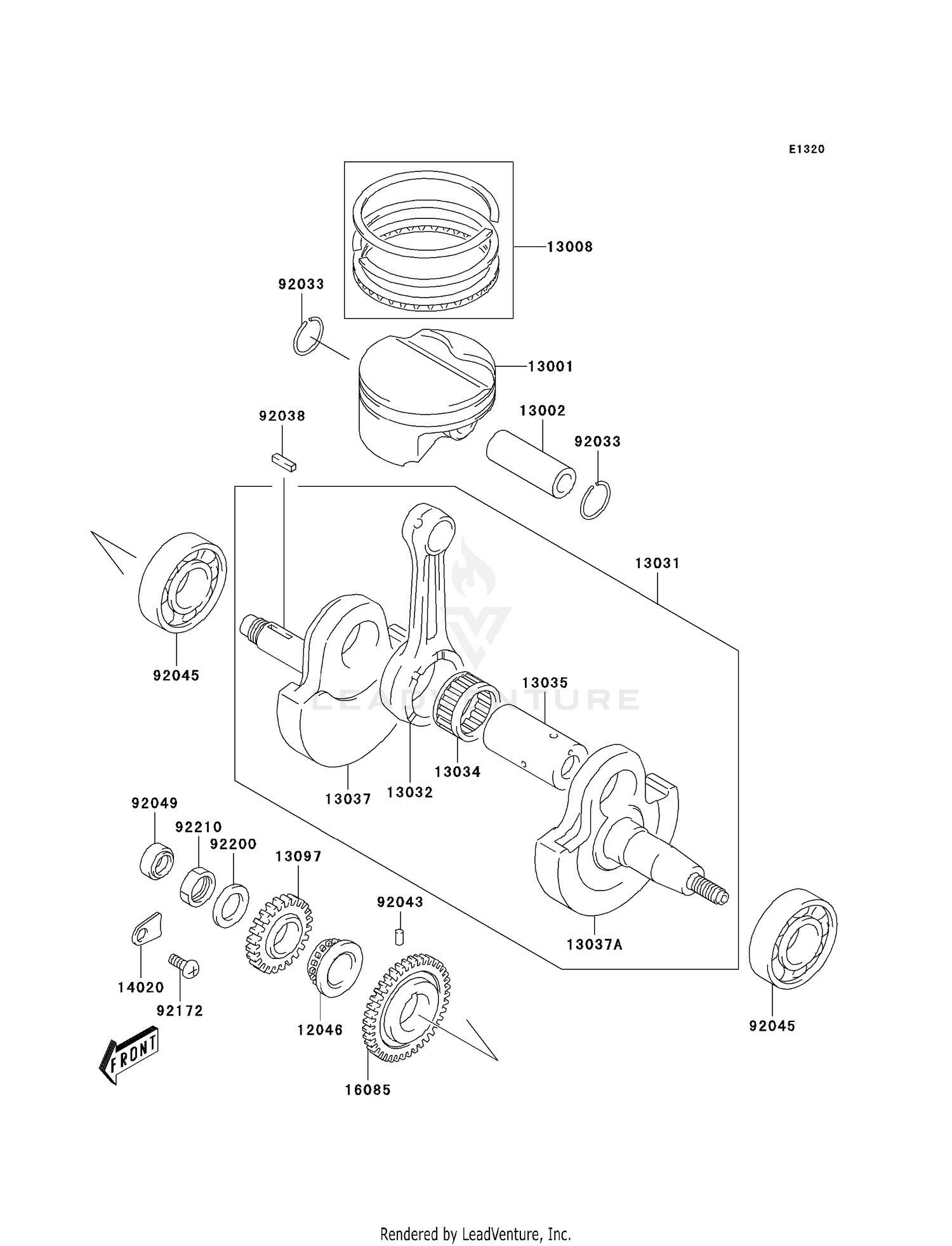 E1320

13008

92033

13001

92038

13002

92033

13031

92045

LEADVENTURE

13035

13034

13037

13032

92049

92210

92200

13097

92043

13037A

14020

92172

12046

92045

FRONT

16085

Rendered by LeadVenture, Inc.