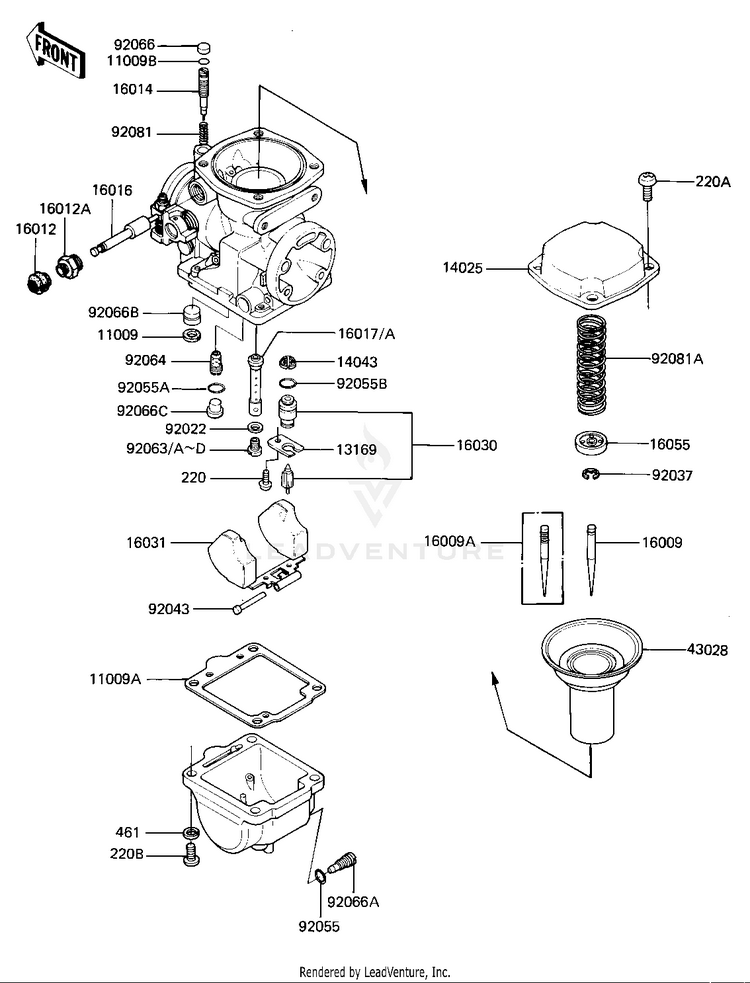 FRONT

92066
11009B
16014
92081
16016
16012A
16012
92066B
11009
92064
92055A
92066C
92022
92063/A~D
220
16017/A
14043
92055B
13169
16030
16031
92043
11009A
461
220B
92066A
92055
220A
14025
92081A
16055
92037
16009A
16009
43028

LEADVENTURE

Rendered by LeadVenture, Inc.