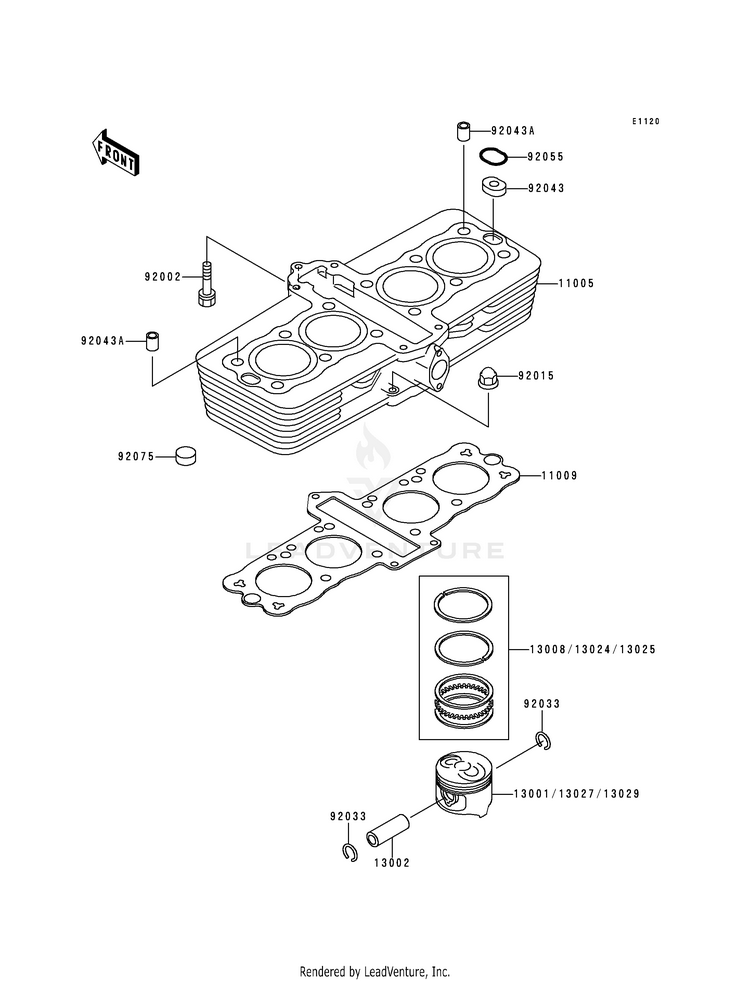 E1120

FRONT

92043A

92055

92043

92002

11005

92043A

92015

92075

11009

LEADVENTURE

13008/13024/13025

92033

13001/13027/13029

92033

13002

Rendered by LeadVenture, Inc.