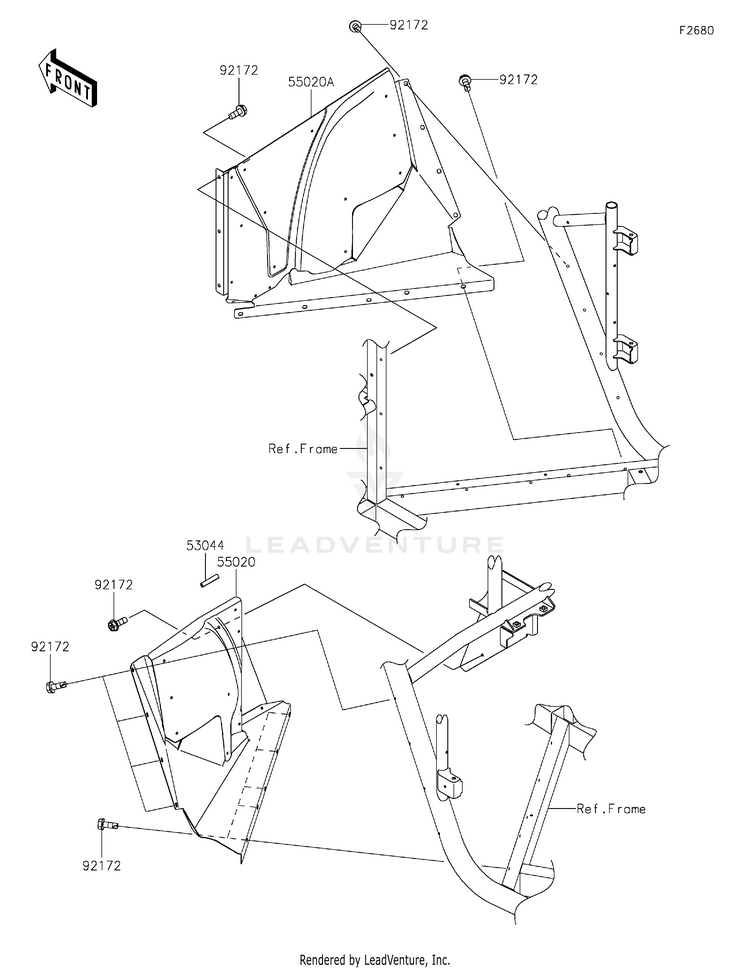 F2680

FRONT

92172

92172

55020A

92172

Ref.Frame

LEADVENTURE

53044

55020

92172

92172

Ref.Frame

92172

Rendered by LeadVenture, Inc.