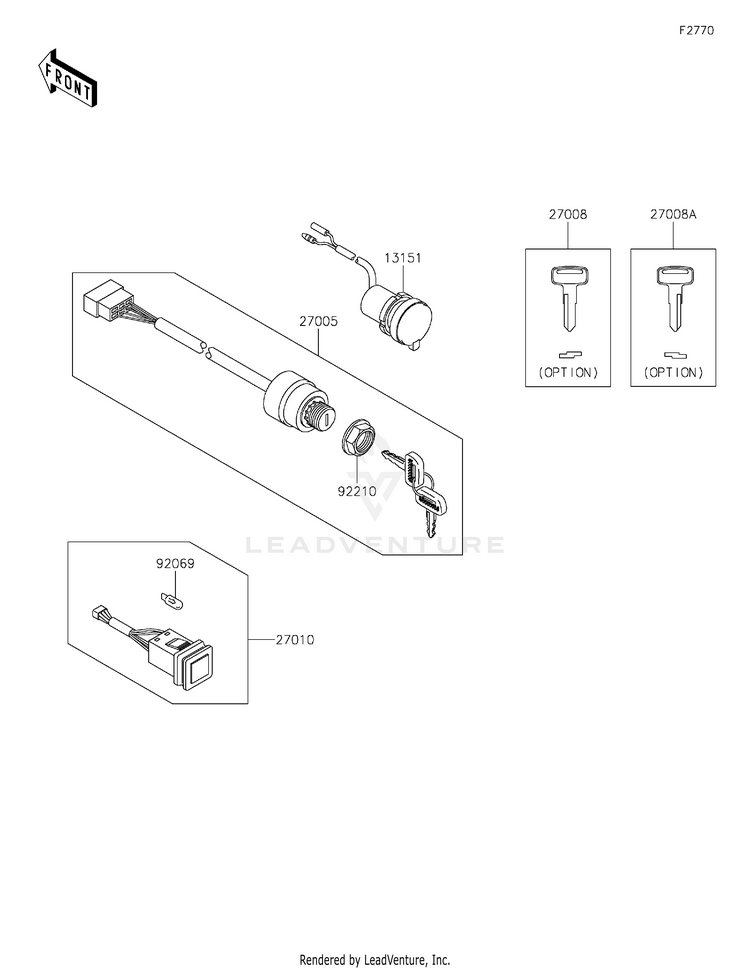 F2770

FRONT

27008

27008A

13151

27005

(OPTION)

(OPTION)

92210

LEADVENTURE

92069

27010

Rendered by LeadVenture, Inc.