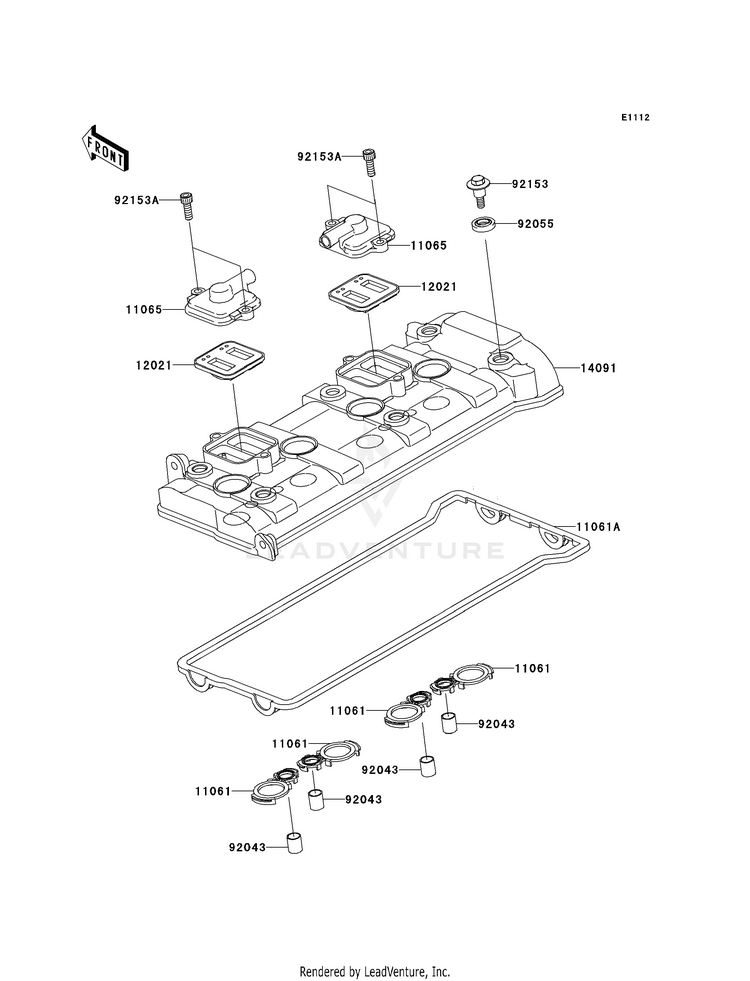 E1112

FRONT

92153A

92153A

92153

92055

11065

11065

12021

12021

14091

LEADVENTURE

11061A

11061

11061

92043

11061

92043

11061

92043

92043

Rendered by LeadVenture, Inc.