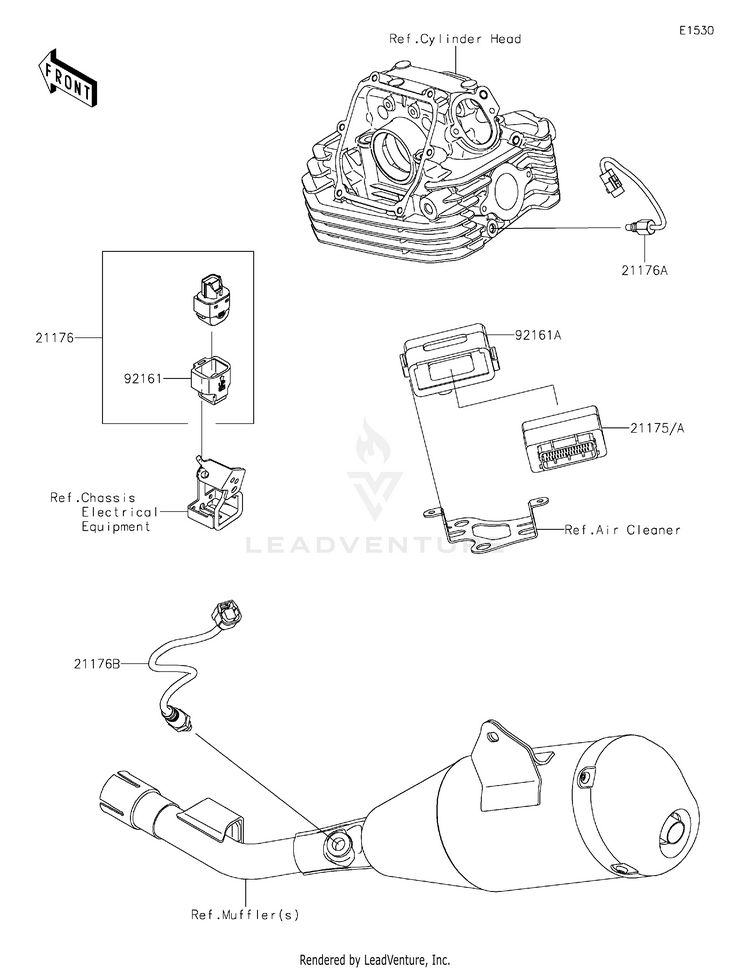 E1530

FRONT

Ref.Cylinder Head

21176A

21176

92161

92161A

21175/A

Ref.Chassis Electrical Equipment

Ref.Air Cleaner

LEADVENTURE

21176B

Ref.Muffler(s)

Rendered by LeadVenture, Inc.