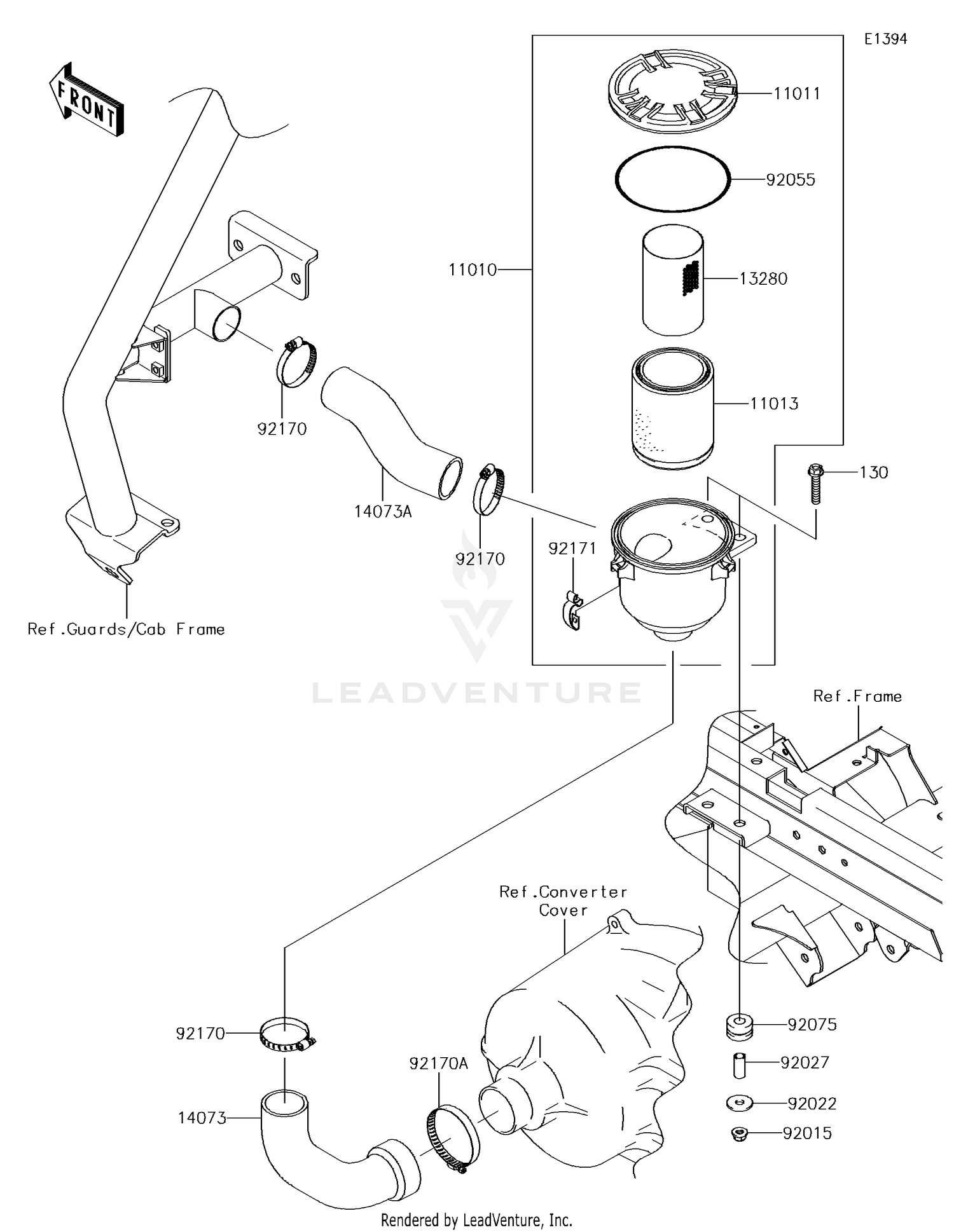 E1394

FRONT

11011

92055

11010

13280

11013

130

92170

14073A

92170

92171

Ref.Guards/Cab Frame

LEADVENTURE

Ref.Frame

Ref.Converter Cover

92170

92170A

14073

92075

92027

92022

92015

Rendered by LeadVenture, Inc.