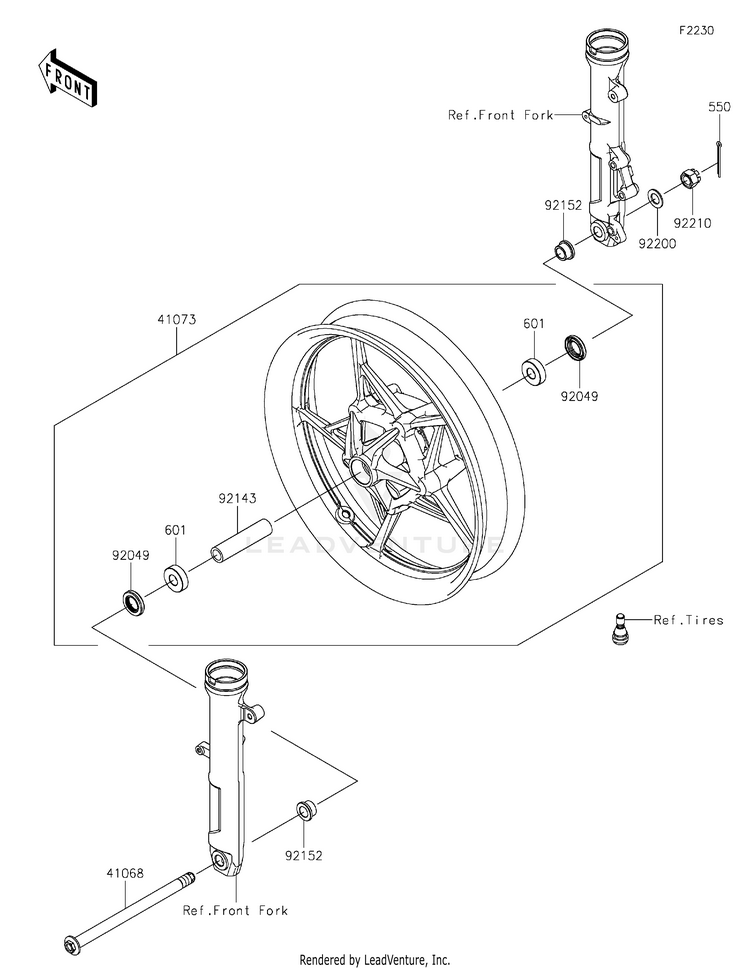 F2230

FRONT

Ref.Front Fork

550

92152

92200

92210

41073

601

92049

92143

601

92049

LEADVENTURE

Ref.Tires

92152

41068

Ref.Front Fork

Rendered by LeadVenture, Inc.