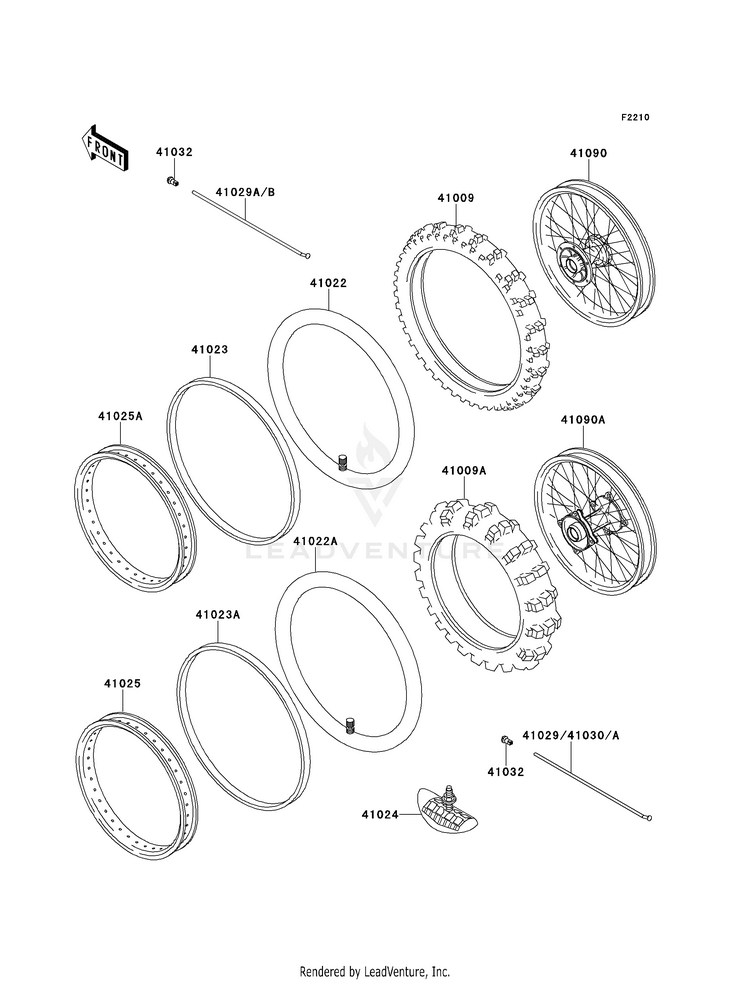 F2210

FRONT

41032

41029A/B

41009

41090

41022

41023

41025A

41090A

41009A

LEADVENTURE

41022A

41023A

41025

41029/41030/A

41032

41024

Rendered by LeadVenture, Inc.