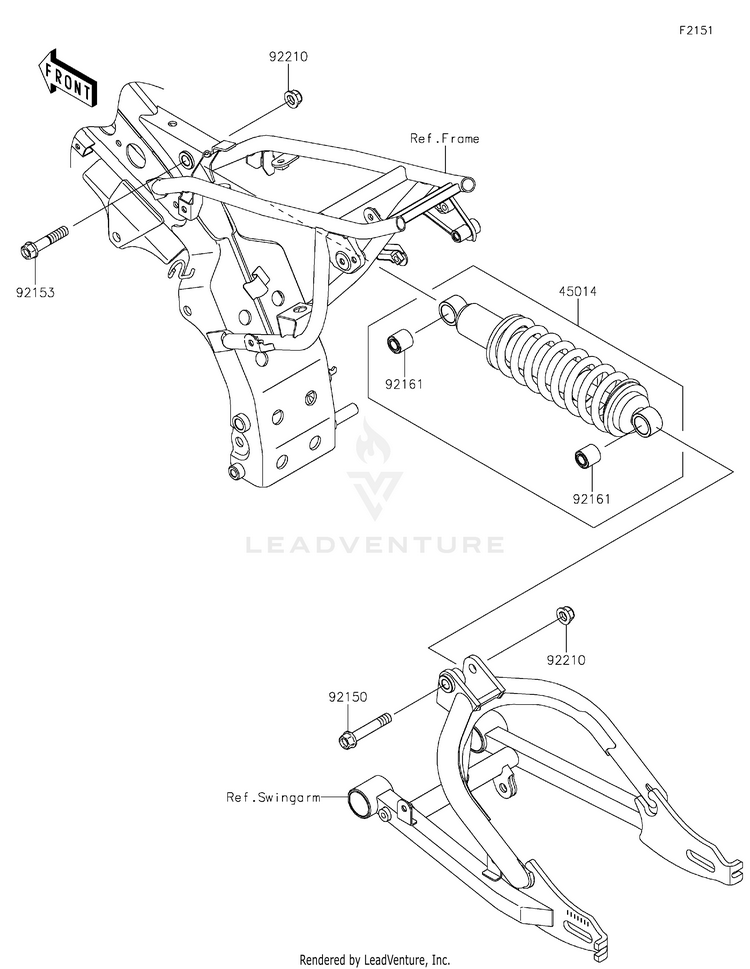 F2151

FRONT

92210

Ref.Frame

92153

45014

92161

92161

LEADVENTURE

92210

92150

Ref.Swingarm

Rendered by LeadVenture, Inc.