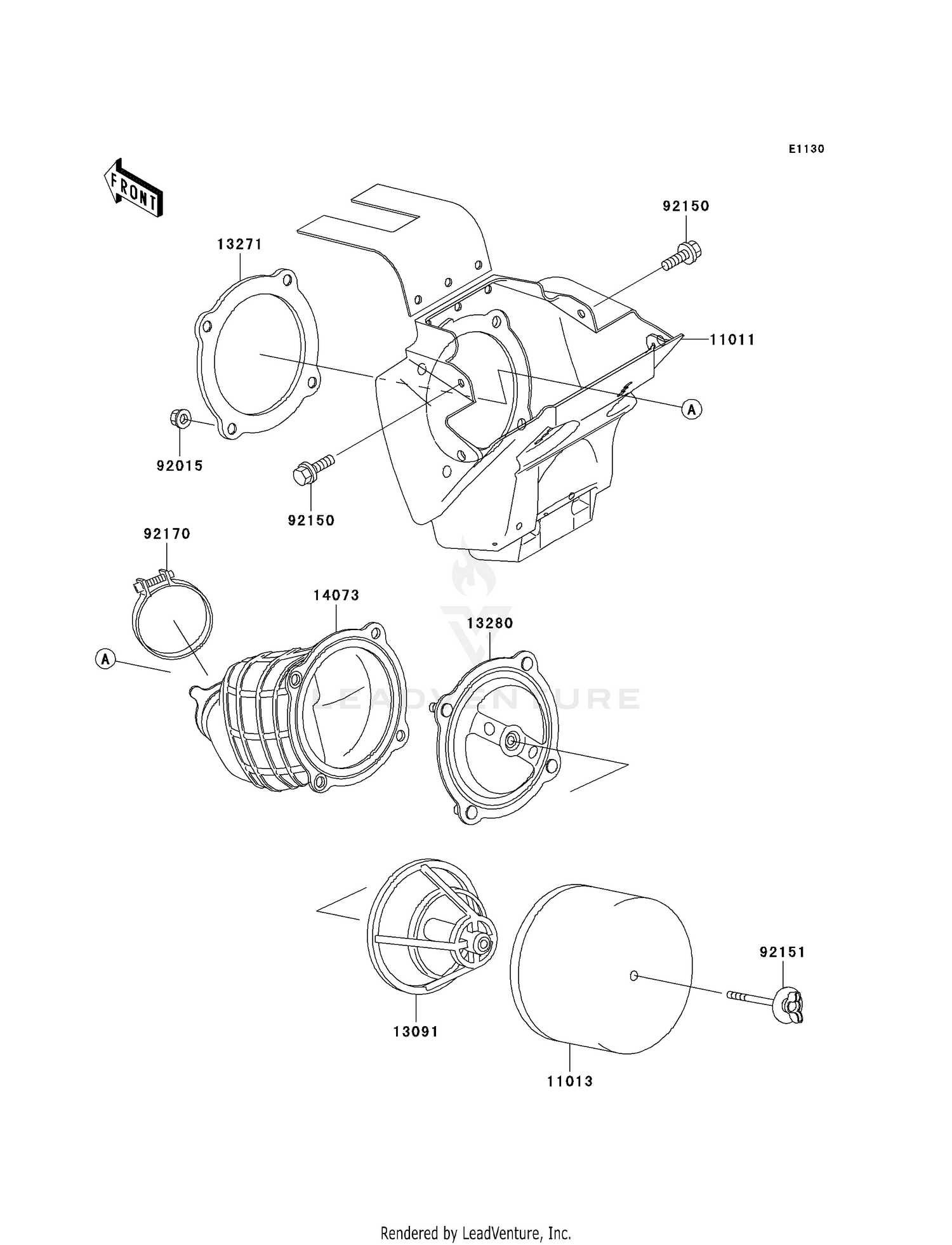 E1130

FRONT

92150

13271

11011

A

92015

92150

92170

14073

13280

A

LEADVENTURE

92151

13091

11013

Rendered by LeadVenture, Inc.