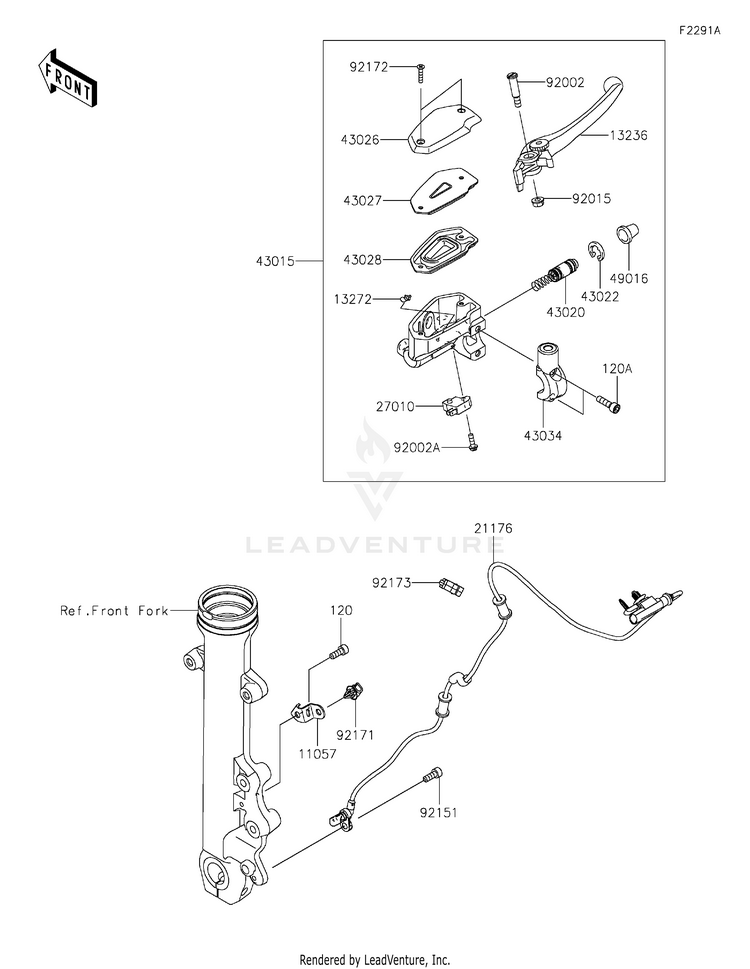 F2291A

FRONT

92172
92002
43026
13236
43027
92015
43015
43028
49016
43022
13272
43020
120A
27010
43034
92002A

LEADVENTURE

21176
92173
Ref.Front Fork
120
92171
11057
92151

Rendered by LeadVenture, Inc.