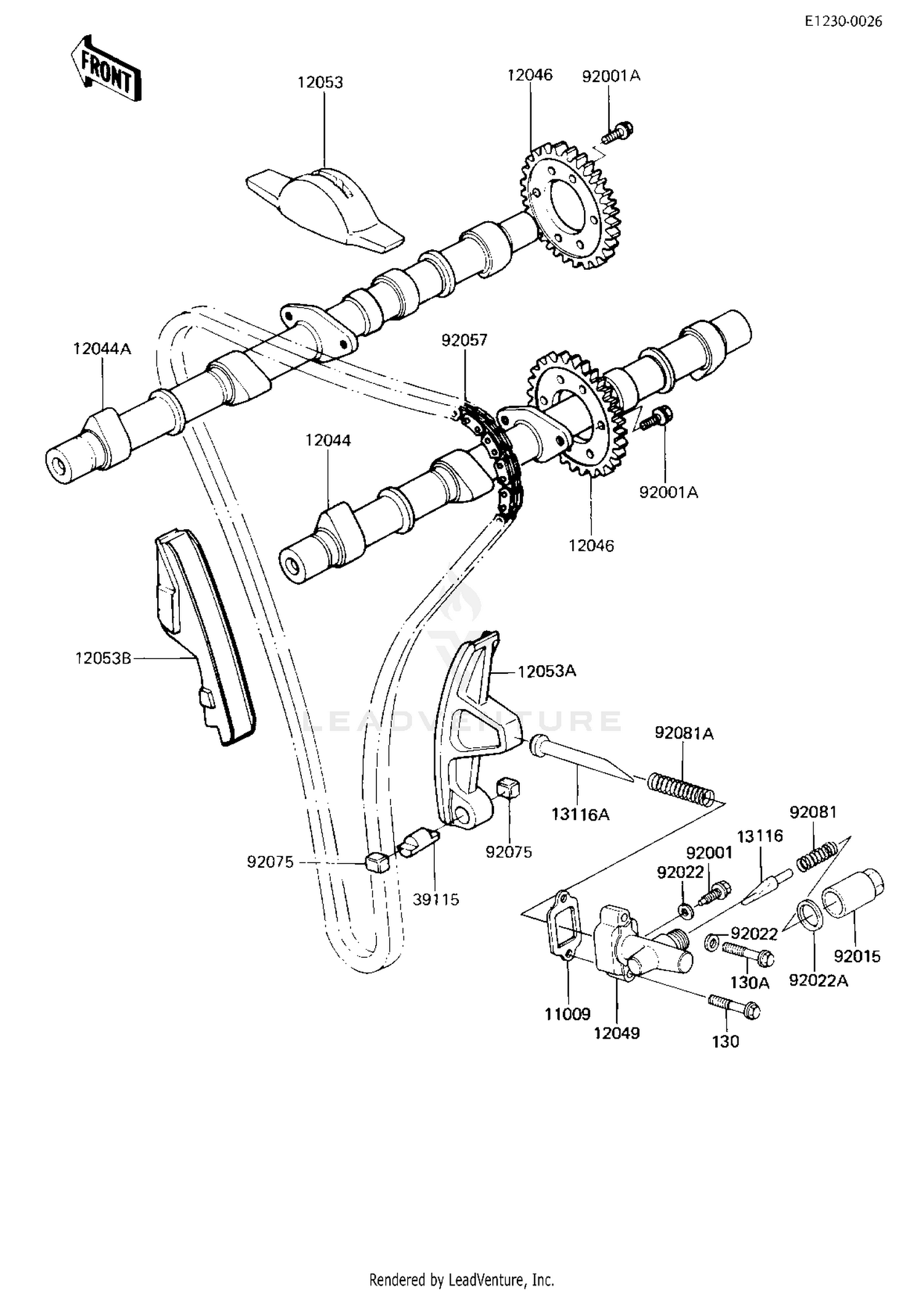 E1230-0026

FRONT

12053
12046
92001A
12044A
92057
12044
92001A
12046
12053B
12053A
LEADVENTURE
92081A
13116A
92081
13116
92001
92022
92075
92075
39115
92022
92015
130A
92022A
11009
12049
130

Rendered by LeadVenture, Inc.