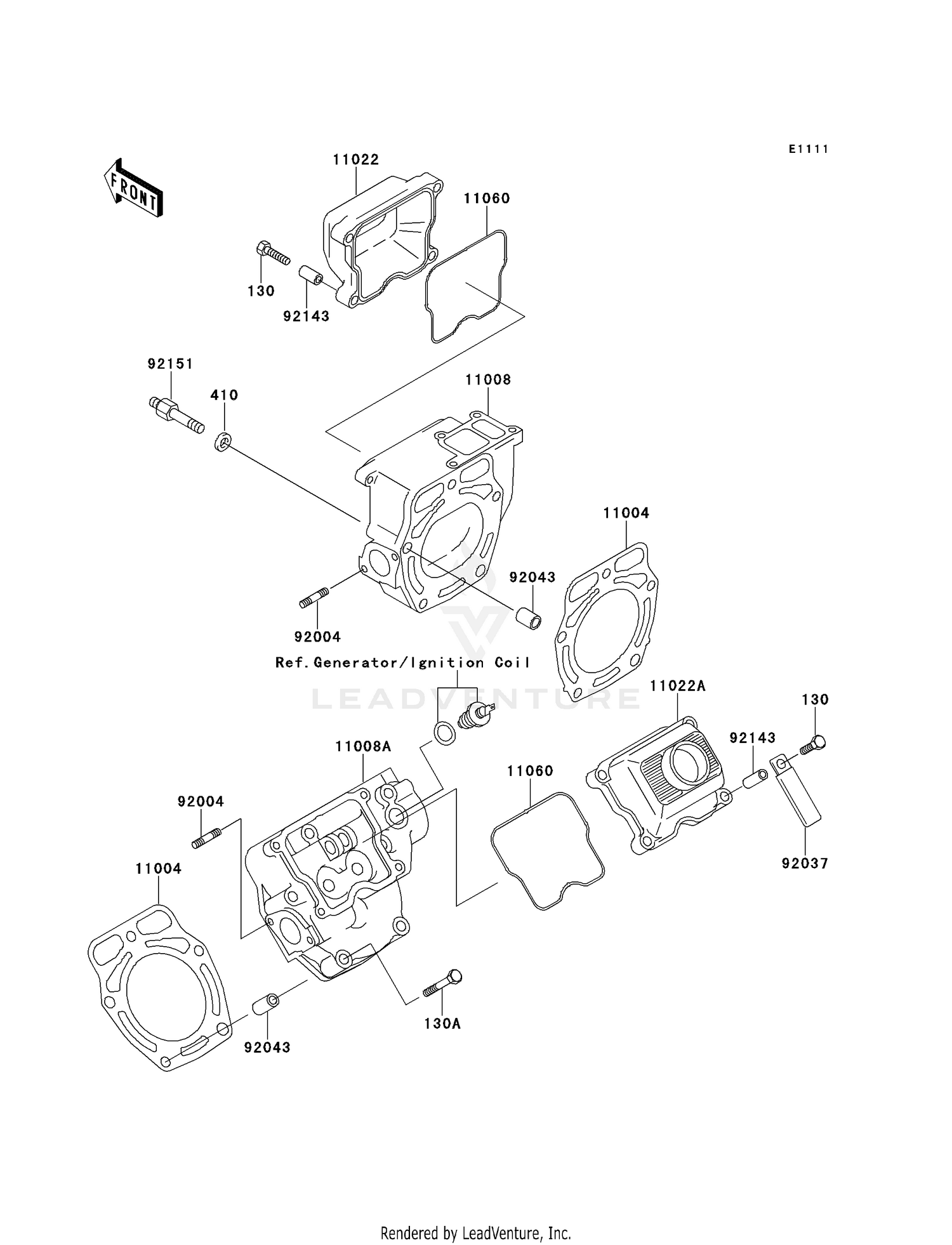 E1111

FRONT

11022

11060

130

92143

92151

410

11008

11004

92043

92004

Ref.Generator/Ignition Coil

LEADVENTURE

11022A

130

92143

11008A

11060

92004

92037

11004

130A

92043

Rendered by LeadVenture, Inc.