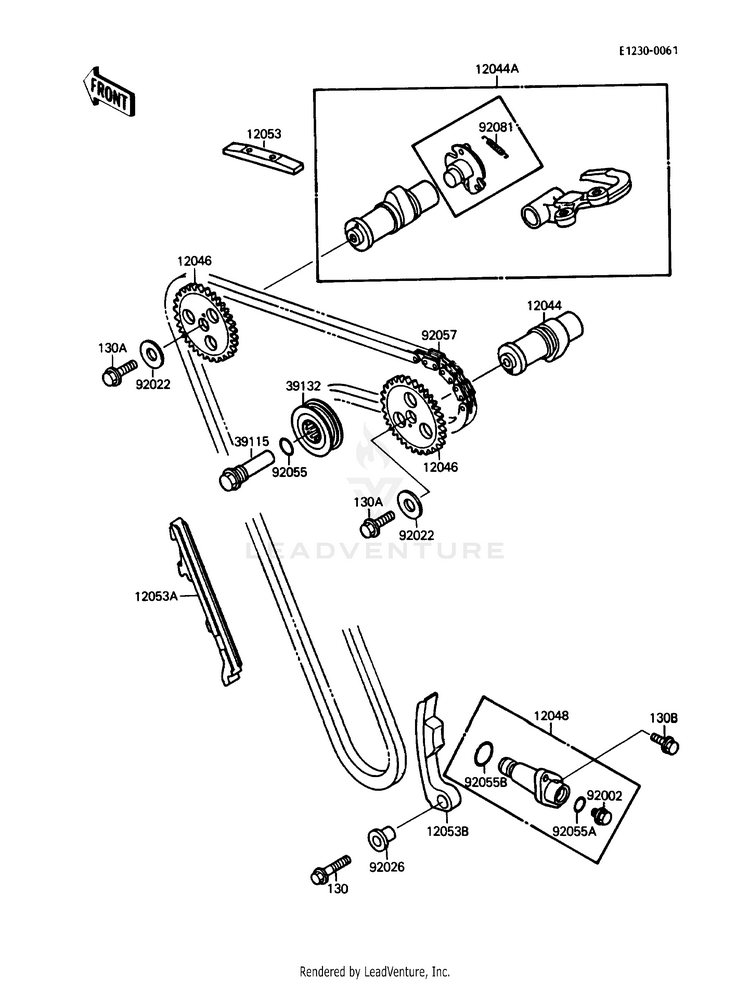 E1230-0061

FRONT

12044A

12053

92081

12046

12044

92057

130A

92022

39132

39115

92055

12046

130A

92022

LEADVENTURE

12053A

12048

130B

92055B

92002

92055A

12053B

92026

130

Rendered by LeadVenture, Inc.