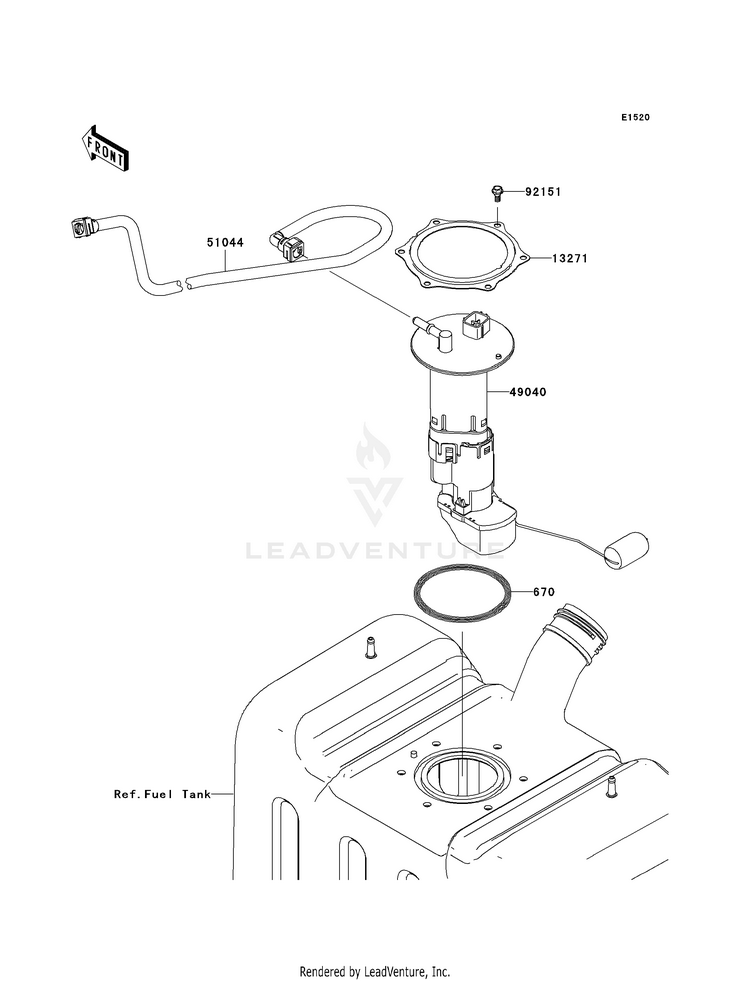 E1520

FRONT

92151

51044

13271

49040

LEADVENTURE

670

Ref.Fuel Tank

Rendered by LeadVenture, Inc.