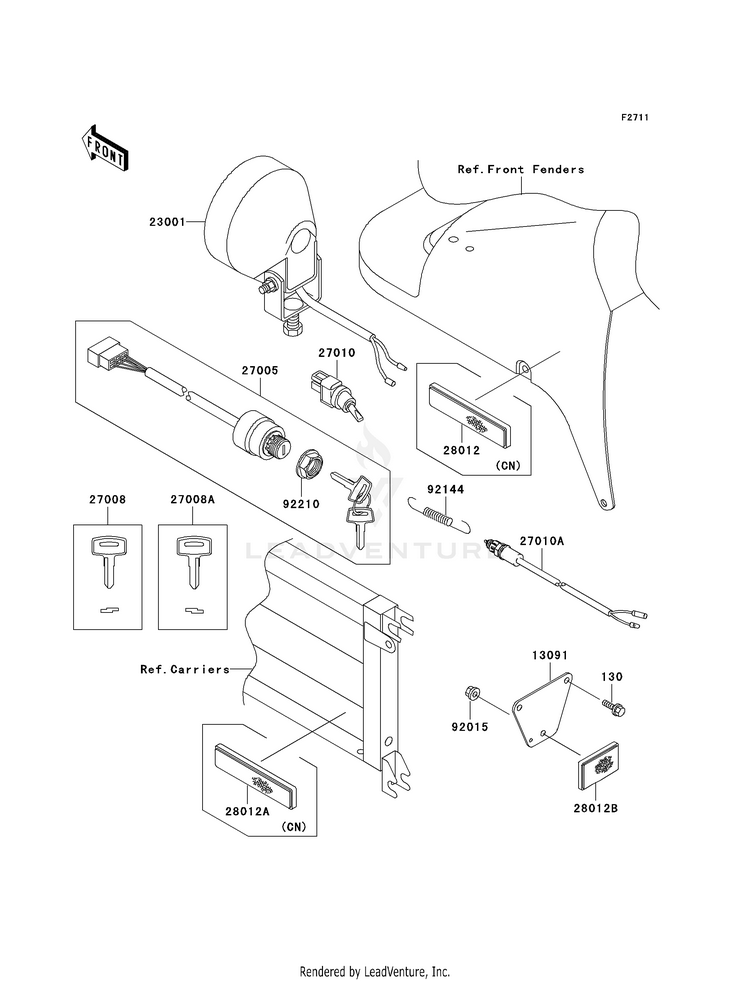 F2711

FRONT

Ref.Front Fenders

23001

27010

27005

28012
(CN)

92210

92144

27008

27008A

LEADVENTURE

27010A

Ref.Carriers

13091

130

92015

28012A
(CN)

28012B

Rendered by LeadVenture, Inc.