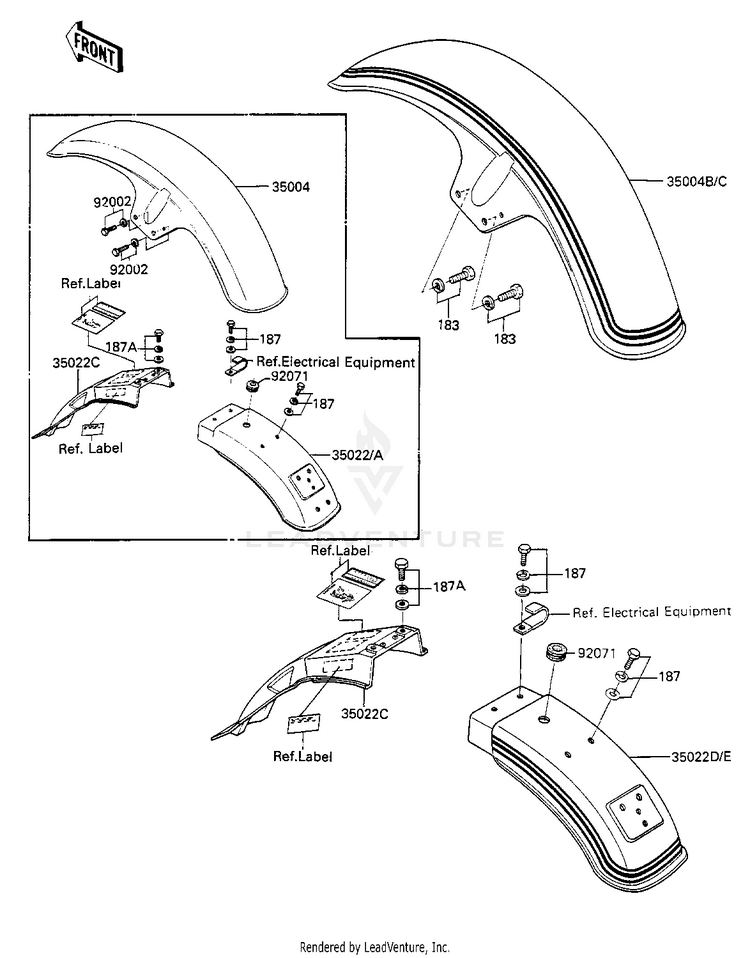 FRONT

35004

92002

92002

Ref.Label

187A

35022C

Ref. Label

187

Ref.Electrical Equipment

92071

187

35022/A

35004B/C

183

183

LEADVENTURE

Ref.Label

187A

35022C

Ref.Label

187

Ref. Electrical Equipment

92071

187

35022D/E

Rendered by LeadVenture, Inc.