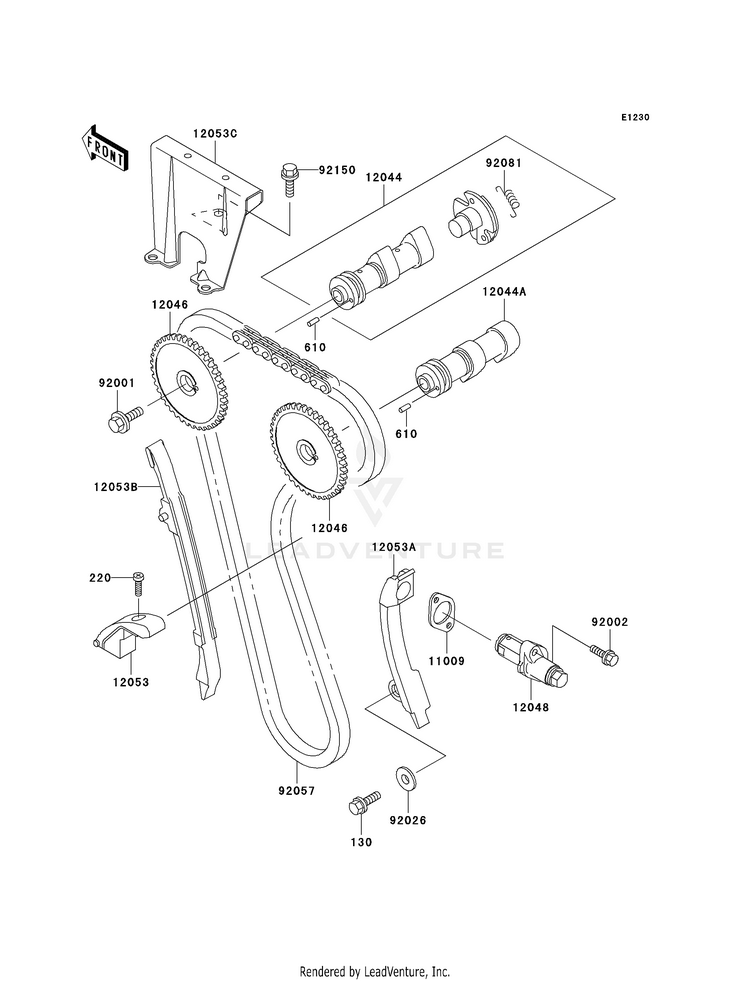 E1230

FRONT

12053C

92150

12044

92081

12046

610

12044A

92001

610

12053B

12046

LEADVENTURE

12053A

220

92002

11009

12053

12048

92057

92026

130

Rendered by LeadVenture, Inc.