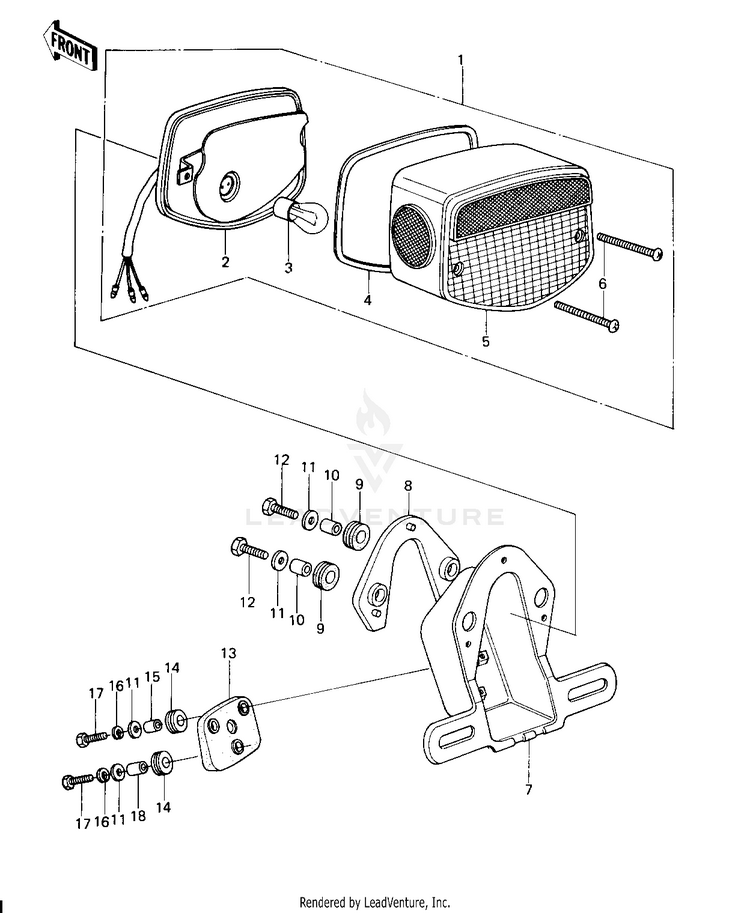 FRONT

1

2

3

4

5

6

LEADVENTURE

12 11 10 9

8

12 11 10 9

13

17 16 11 15 14

17 16 11 18 14

7

Rendered by LeadVenture, Inc.