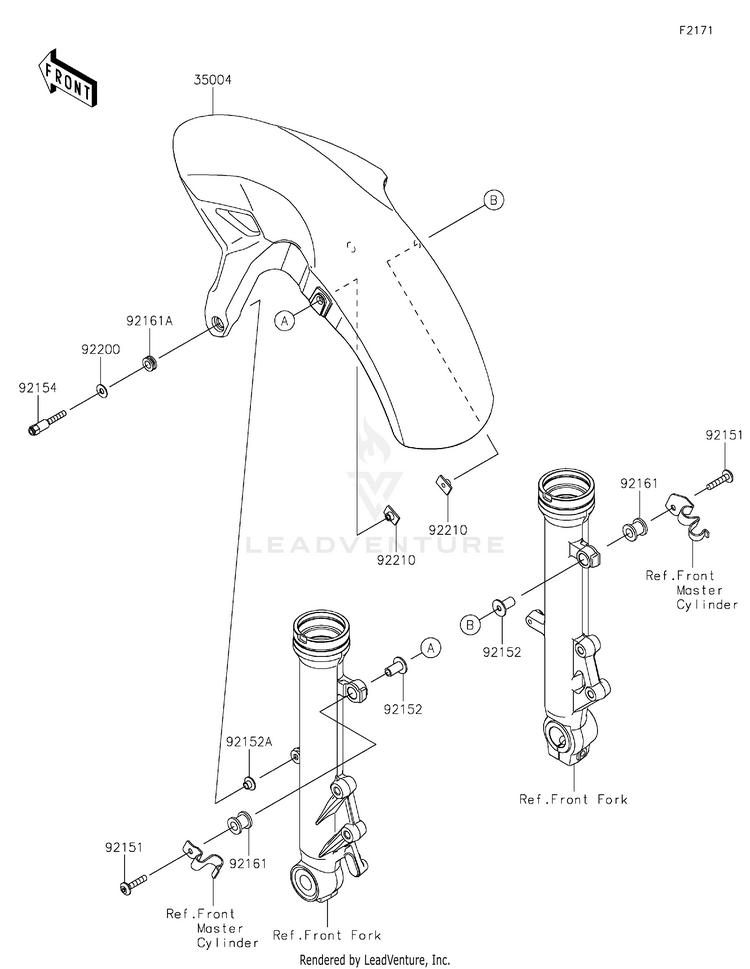 F2171

FRONT

35004

B

A

92161A

92200

92154

92210

92210

LEADVENTURE

92151

92161

Ref.Front Master Cylinder

B

92152

A

92152

92152A

Ref.Front Fork

92151

92161

Ref.Front Master Cylinder

Ref.Front Fork

Rendered by LeadVenture, Inc.