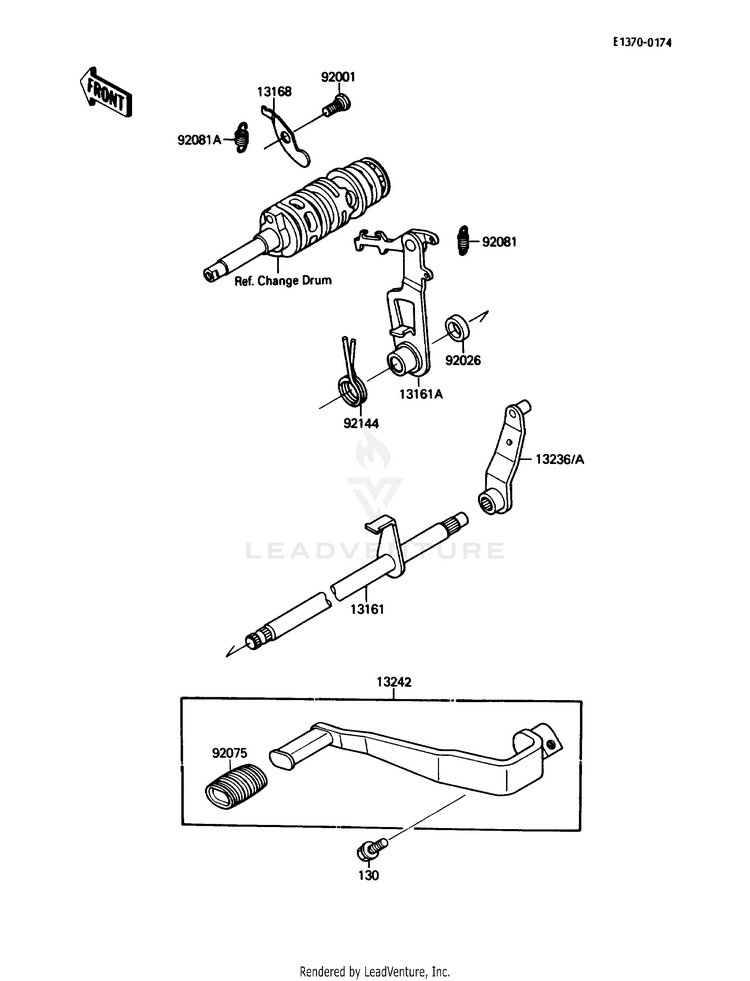 E1370-0174

FRONT

13168
92001
92081A
92081
Ref. Change Drum
92026
13161A
92144
13236/A
LEADVENTURE
13161
13242
92075
130

Rendered by LeadVenture, Inc.