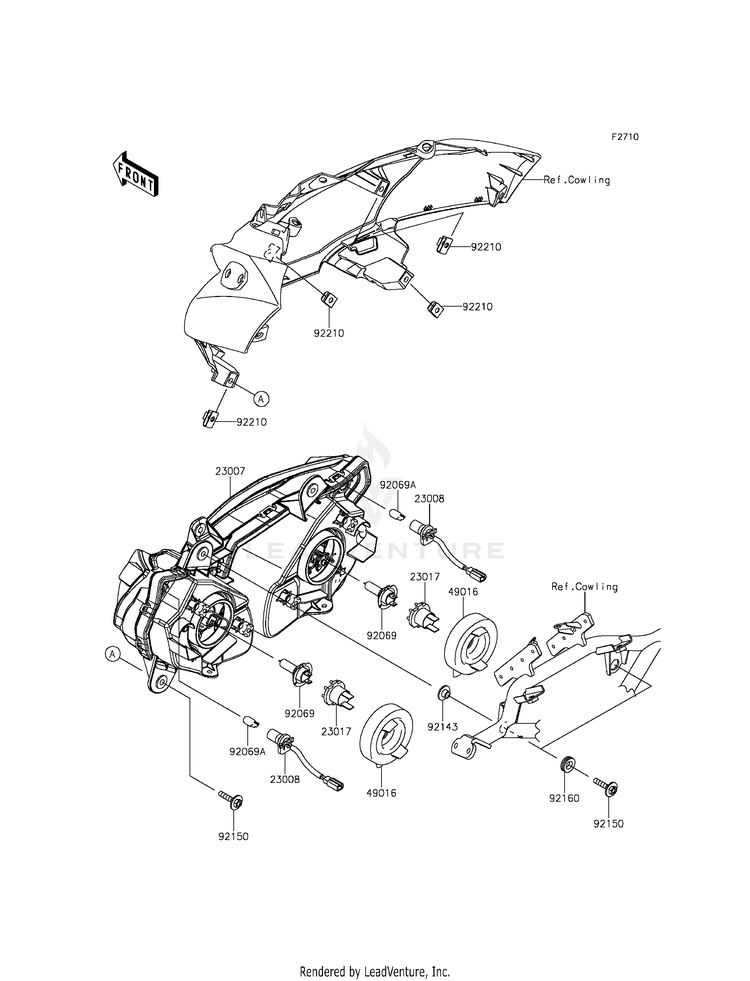 F2710

FRONT

Ref.Cowling

92210

92210

92210

A

92210

23007

92069A

23008

23017

49016

Ref.Cowling

92069

A

92069

23017

92143

92069A

23008

49016

92160

92150

92150

LEADVENTURE

Rendered by LeadVenture, Inc.