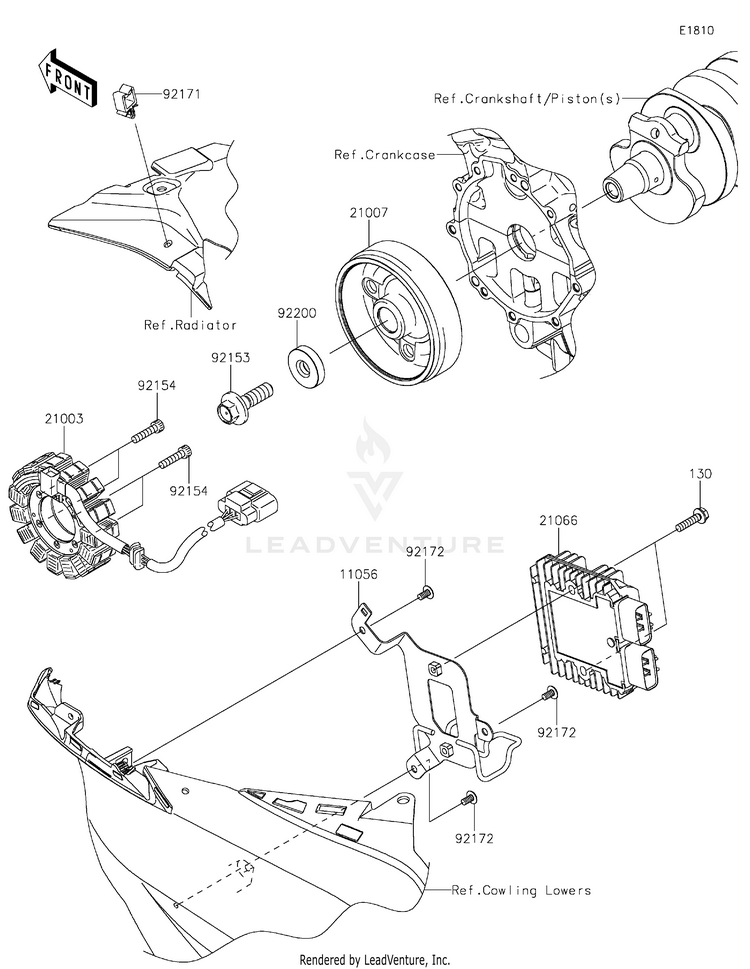 E1810

FRONT

92171

Ref.Crankshaft/Piston(s)

Ref.Crankcase

21007

Ref.Radiator

92200

92153

92154

21003

92154

LEADVENTURE

130

21066

92172

11056

92172

92172

Ref.Cowling Lowers

Rendered by LeadVenture, Inc.