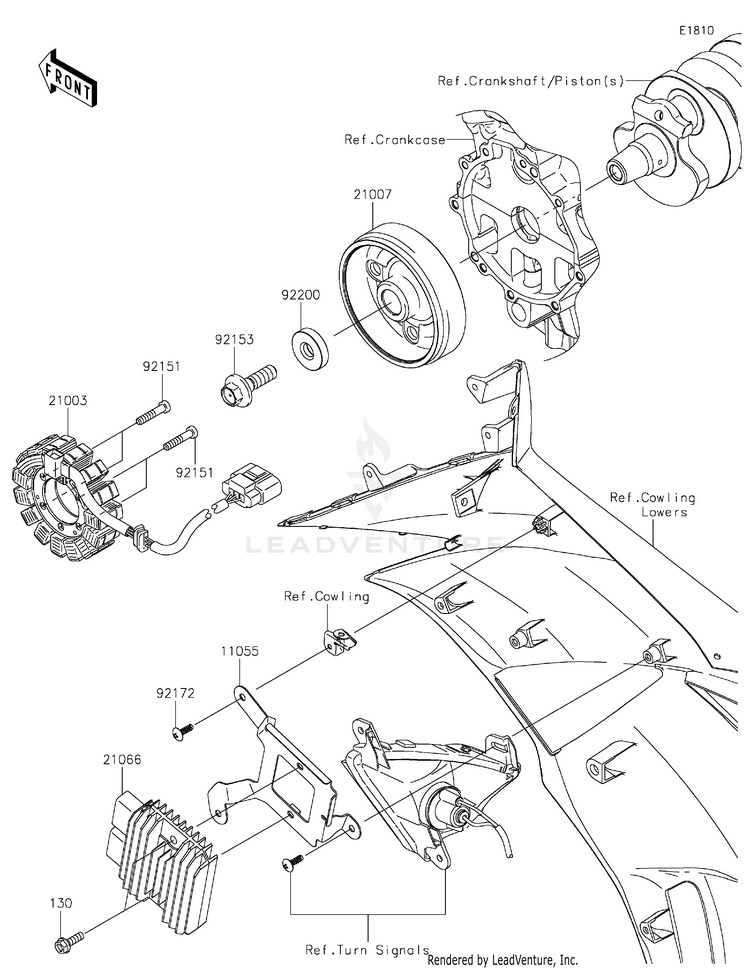 E1810

FRONT

Ref.Crankshaft/Piston(s)

Ref.Crankcase

21007

92200

92153

92151

21003

92151

LEADVENTURE

Ref.Cowling Lowers

Ref.Cowling

11055

92172

21066

130

Ref.Turn Signals

Rendered by LeadVenture, Inc.