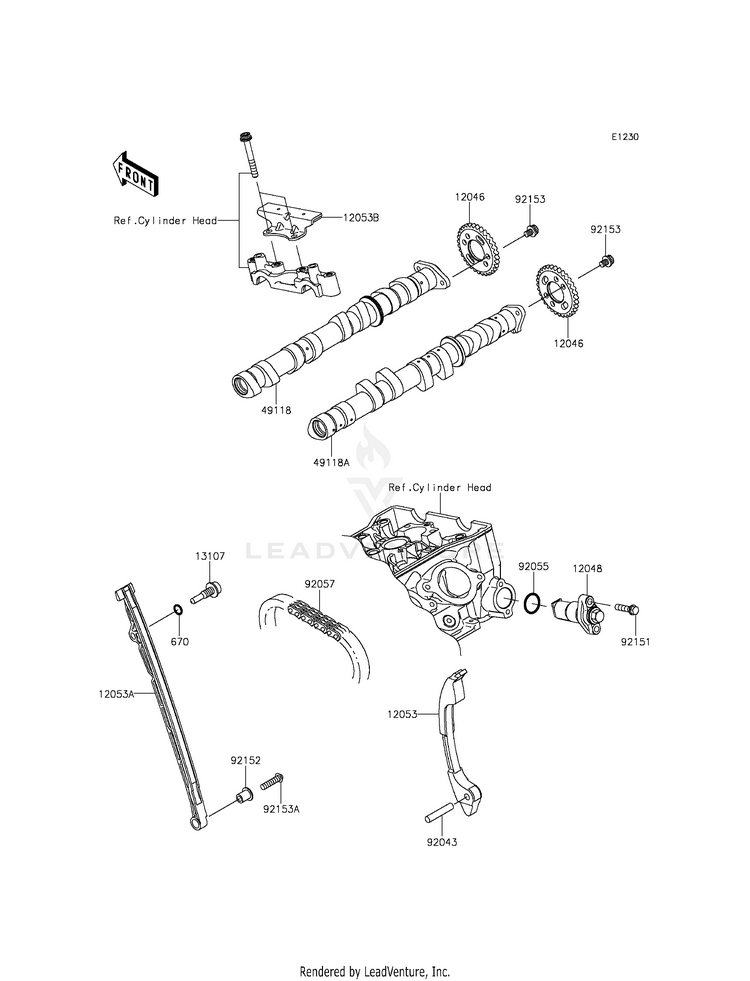 E1230

FRONT

Ref.Cylinder Head

12053B

12046

92153

92153

12046

49118

49118A

Ref.Cylinder Head

LEADVENTURE

13107

670

92057

92055

12048

92151

12053A

12053

92152

92153A

92043

Rendered by LeadVenture, Inc.