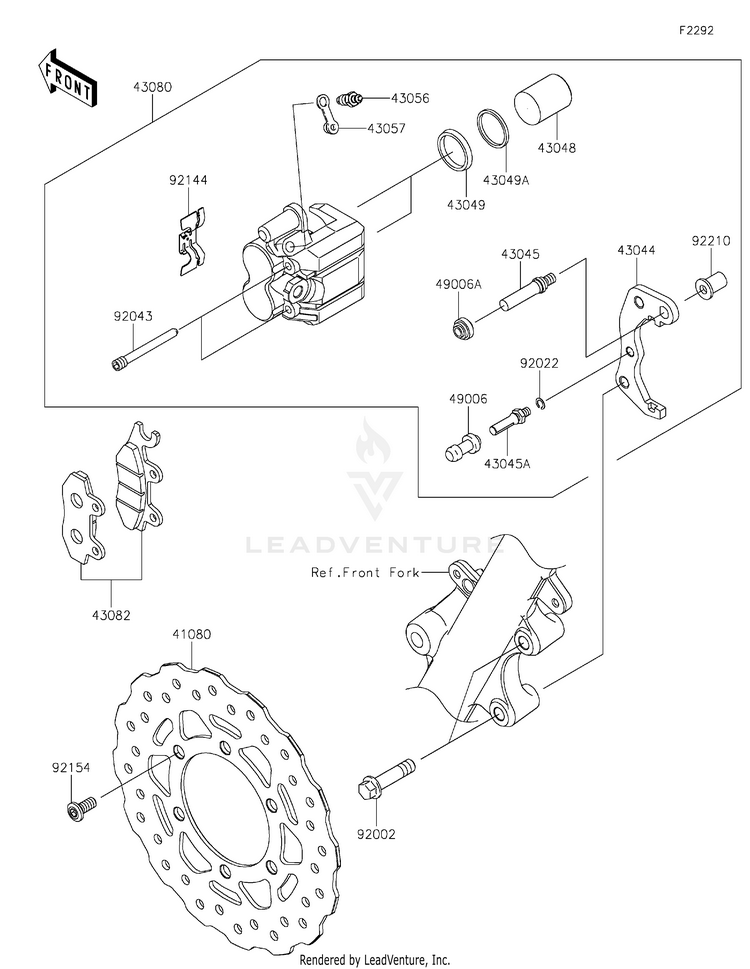 F2292

FRONT

43080

43056

43057

43048

43049A

43049

92144

43045

43044

92210

49006A

92043

92022

49006

43045A

LEADVENTURE

Ref.Front Fork

43082

41080

92154

92002

Rendered by LeadVenture, Inc.