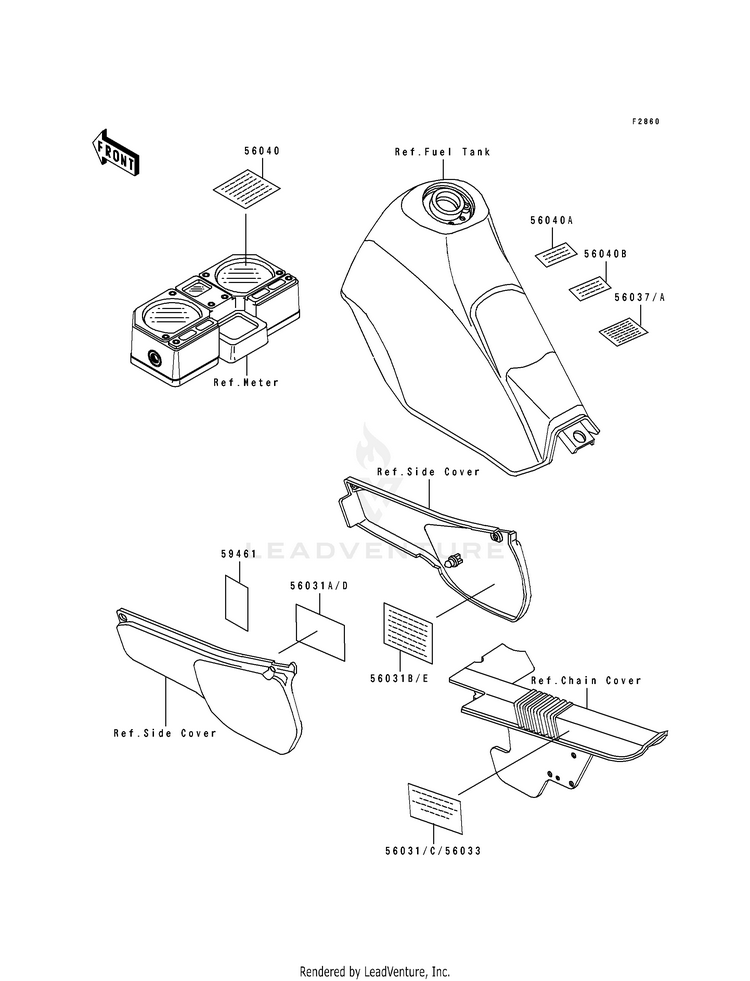 F2860

FRONT

56040

Ref.Fuel Tank

56040A

56040B

56037/A

Ref.Meter

Ref.Side Cover

LEADVENTURE

59461

56031A/D

56031B/E

Ref.Chain Cover

Ref.Side Cover

56031/C/56033

Rendered by LeadVenture, Inc.