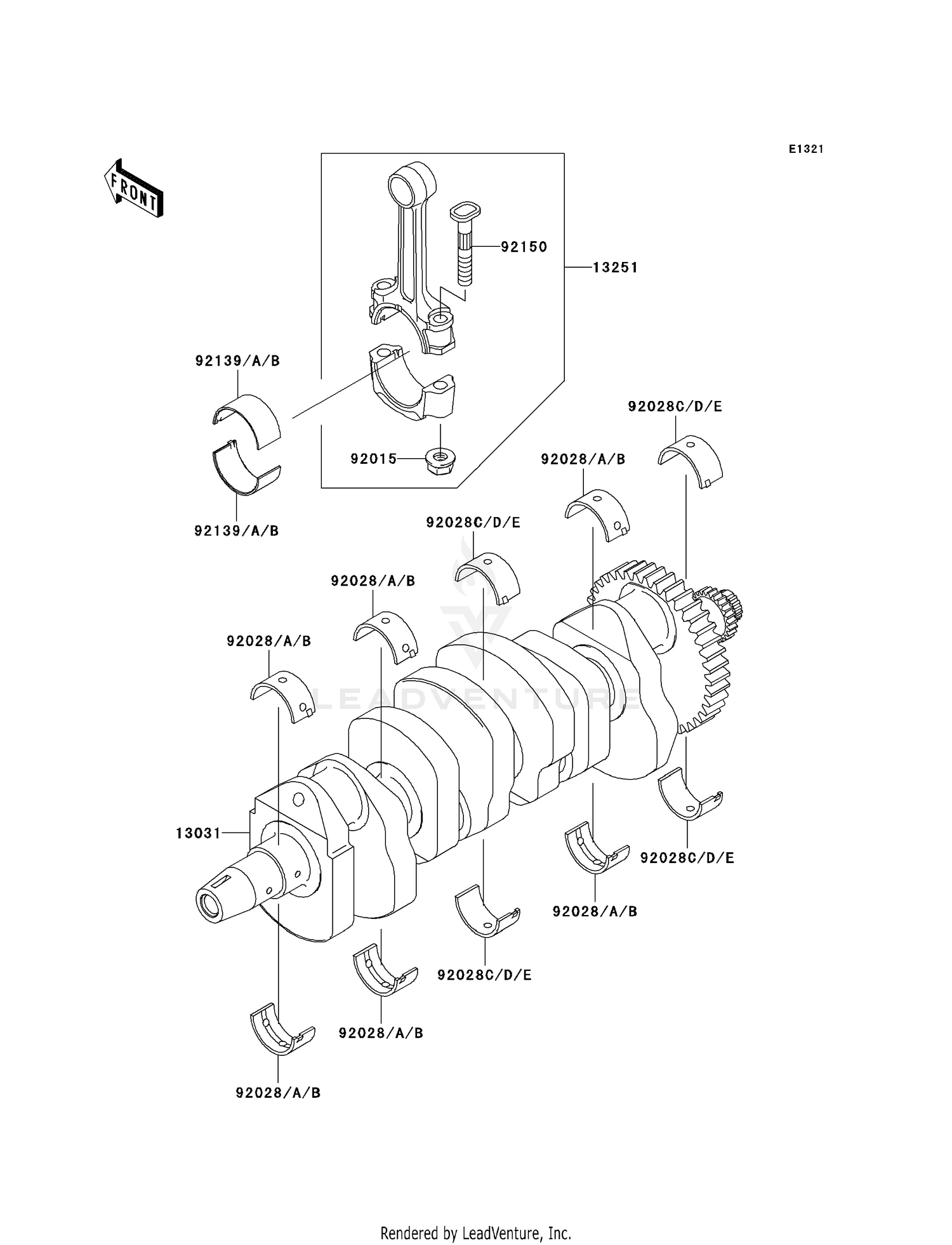 E1321

FRONT

92150

13251

92139/A/B

92139/A/B

92015

92028C/D/E

92028/A/B

92028C/D/E

92028/A/B

92028/A/B

LEADVENTURE

13031

92028C/D/E

92028/A/B

92028C/D/E

92028/A/B

92028/A/B

Rendered by LeadVenture, Inc.