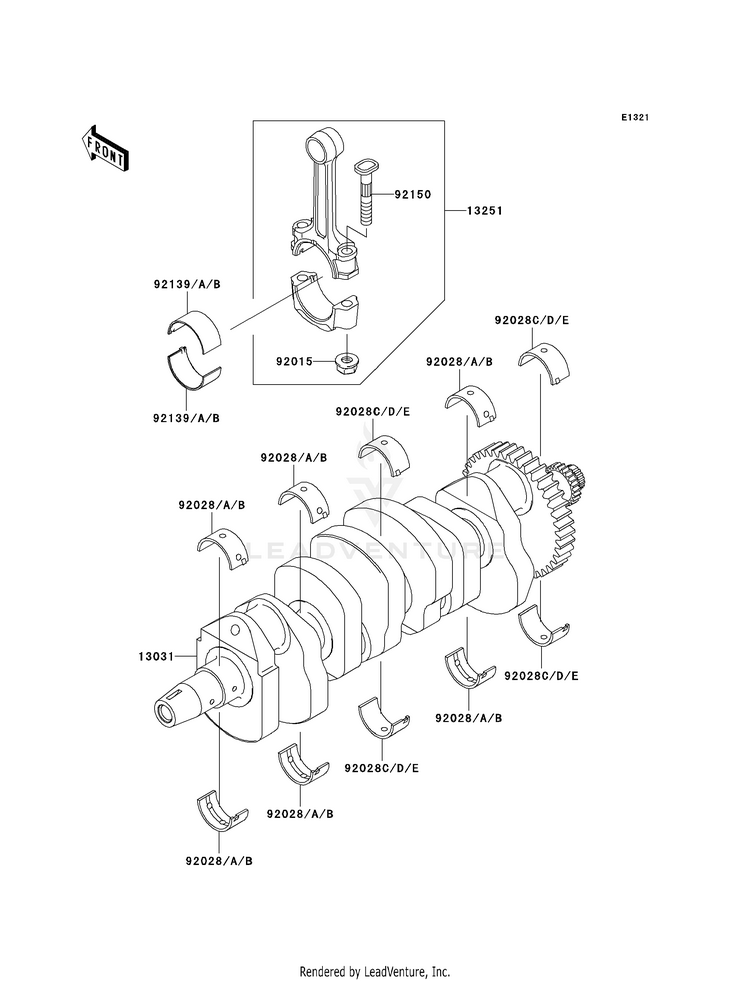 E1321

FRONT

92150

13251

92139/A/B

92139/A/B

92015

92028C/D/E

92028/A/B

92028C/D/E

92028/A/B

92028/A/B

LEADVENTURE

13031

92028C/D/E

92028/A/B

92028C/D/E

92028/A/B

92028/A/B

Rendered by LeadVenture, Inc.