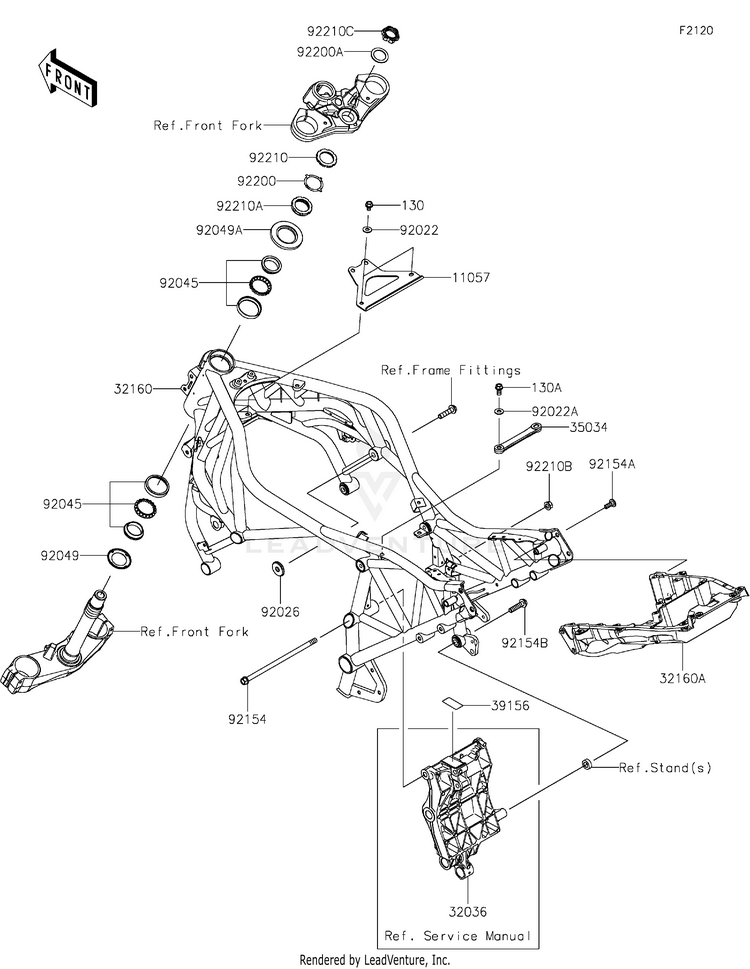 F2120

FRONT

92210C
92200A
Ref.Front Fork
92210
92200
92210A
92049A
92045
130
92022
11057
32160
Ref.Frame Fittings
130A
92022A
35034
92210B
92154A
92045
92049
92026
Ref.Front Fork
92154B
32160A
92154
39156
Ref.Stand(s)
32036
Ref. Service Manual

LEADVENTURE

Rendered by LeadVenture, Inc.