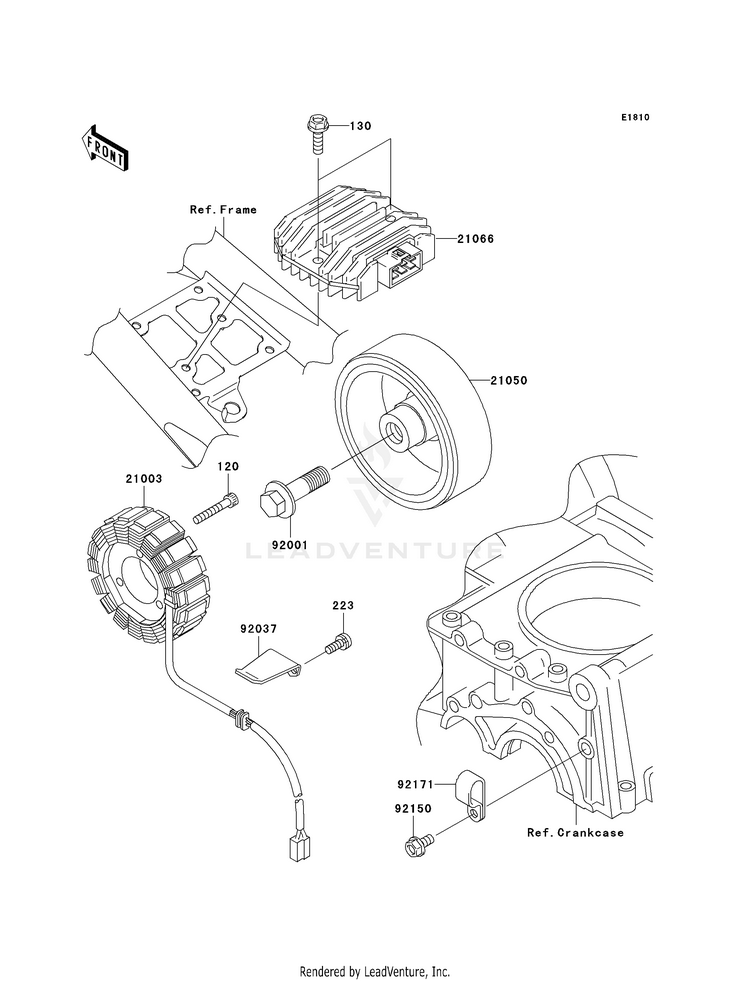 E1810

FRONT

130

Ref.Frame

21066

21050

21003

120

92001

LEADVENTURE

223

92037

92171

92150

Ref.Crankcase

Rendered by LeadVenture, Inc.