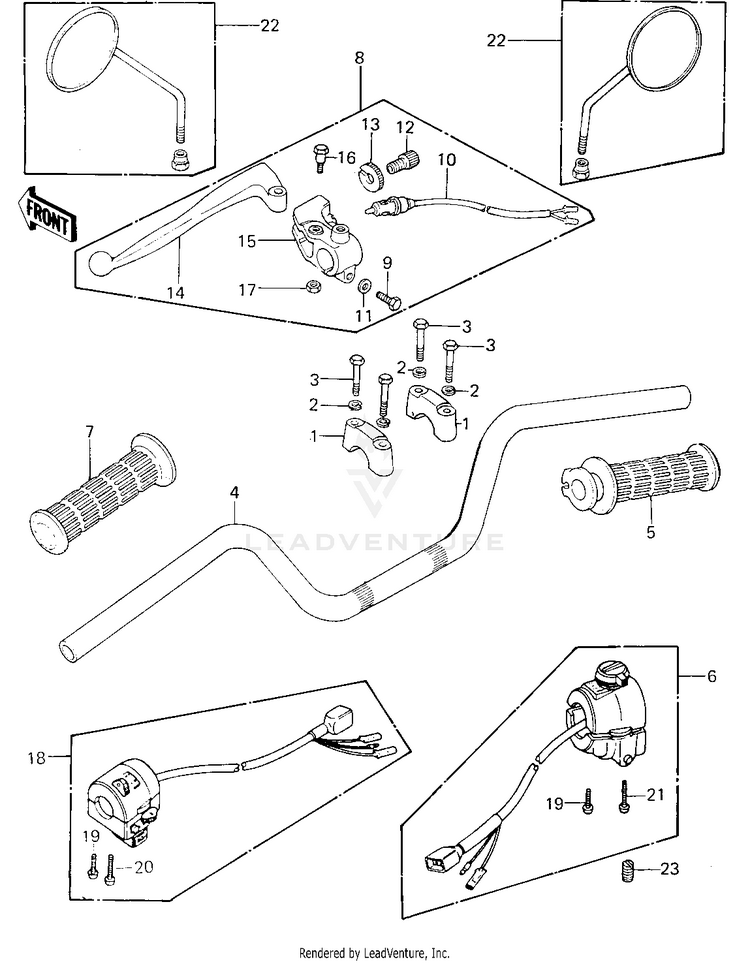 22
22
8
13
12
16
10
FRONT
15
9
14
17
11
3
3
2
3
2
2
1
1
7
4
LEADVENTURE
5
6
18
19
21
19
20
23
Rendered by LeadVenture, Inc.