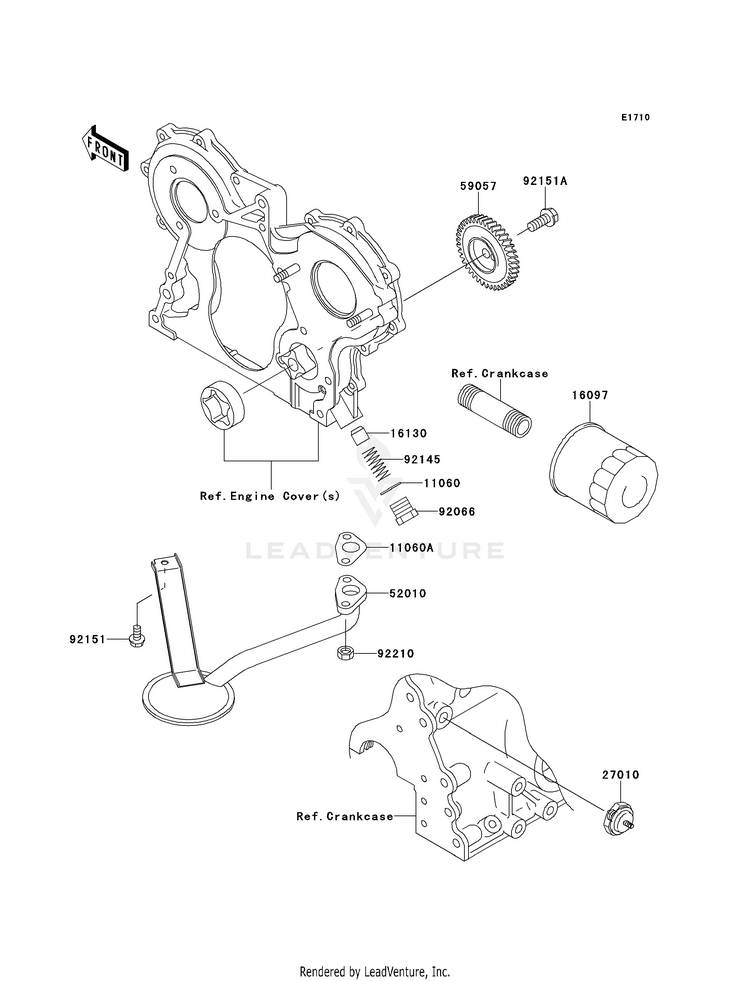 E1710

FRONT

59057
92151A

Ref.Crankcase
16097

16130
92145
11060
92066

Ref.Engine Cover(s)

LEADVENTURE

11060A
52010

92151
92210

27010

Ref.Crankcase

Rendered by LeadVenture, Inc.