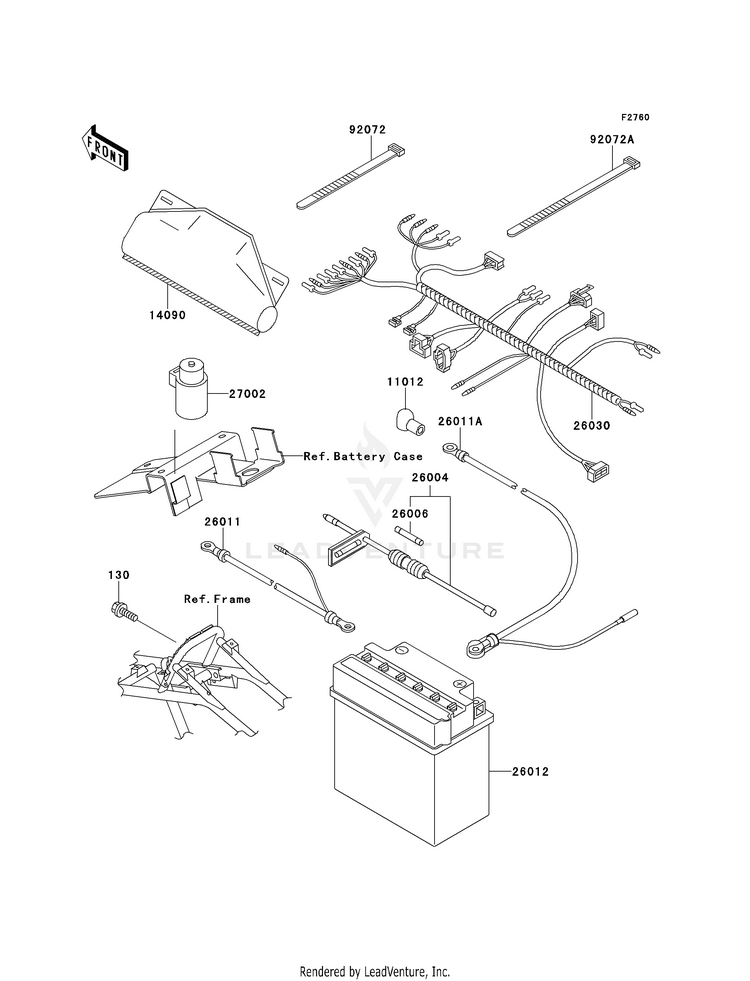 F2760

FRONT

92072

92072A

14090

27002

11012

26011A

26030

Ref.Battery Case

26004

26006

26011

LEADVENTURE

130

Ref.Frame

26012

Rendered by LeadVenture, Inc.