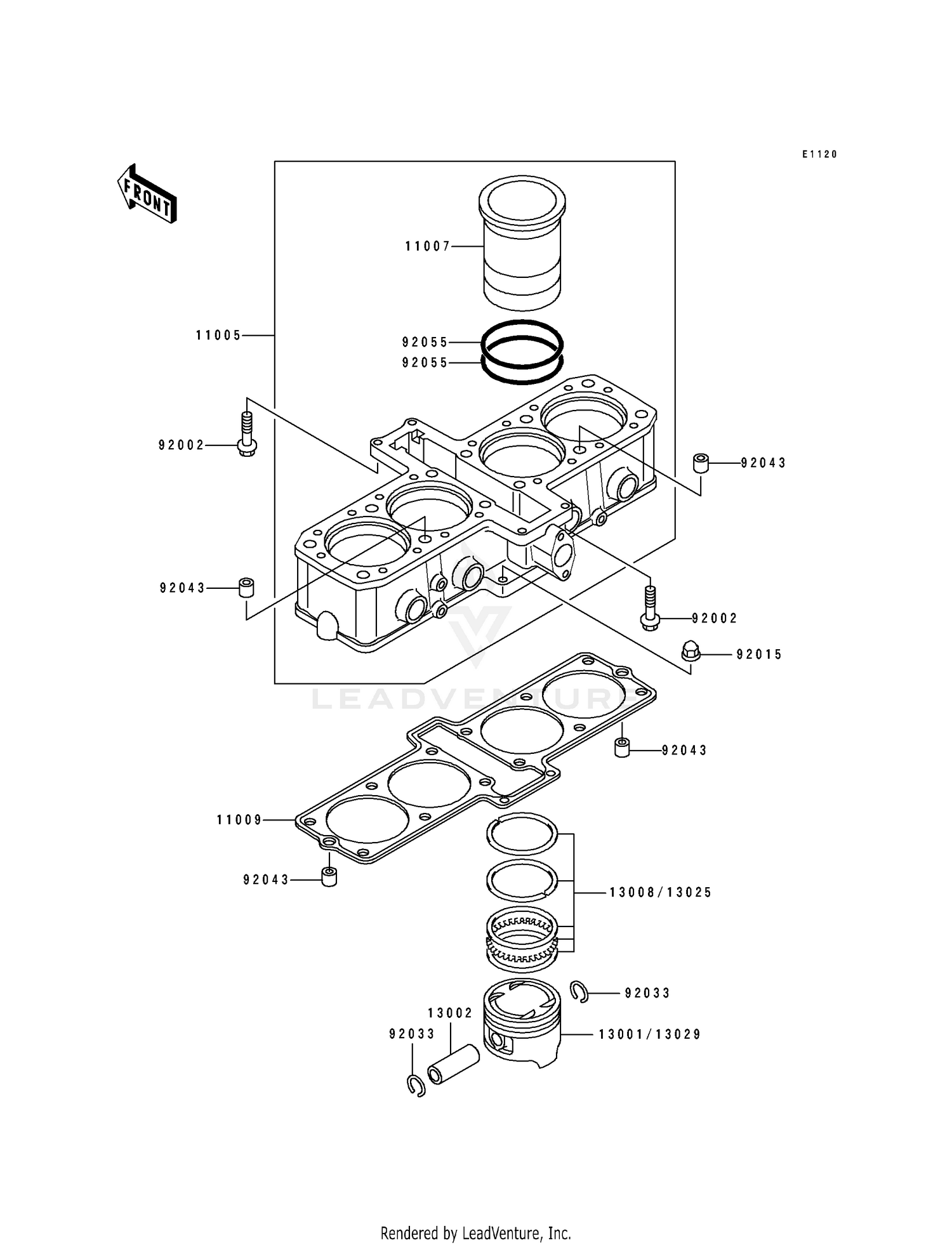 E1120

FRONT

11007

11005

92055

92055

92002

92043

92043

92002

92015

LEADVENTURE

92043

11009

92043

13008/13025

92033

13002

92033

13001/13029

Rendered by LeadVenture, Inc.