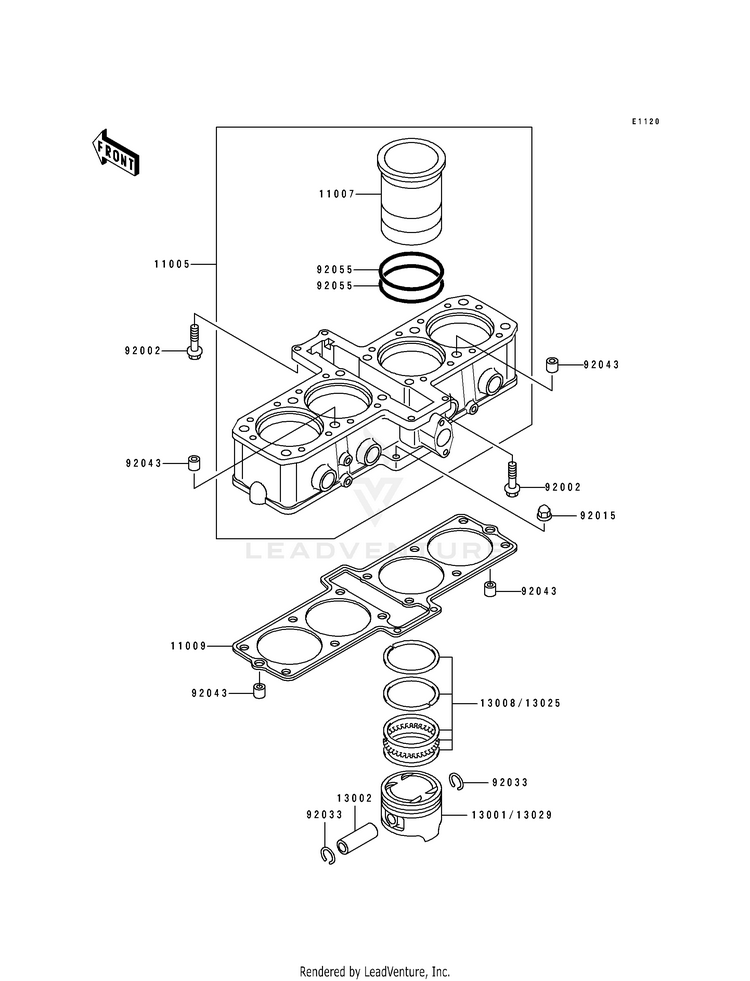 E1120

FRONT

11007

11005

92055
92055

92002

92043

92043

92002

92015

LEADVENTURE

92043

11009

92043

13008/13025

92033

13002

92033

13001/13029

Rendered by LeadVenture, Inc.