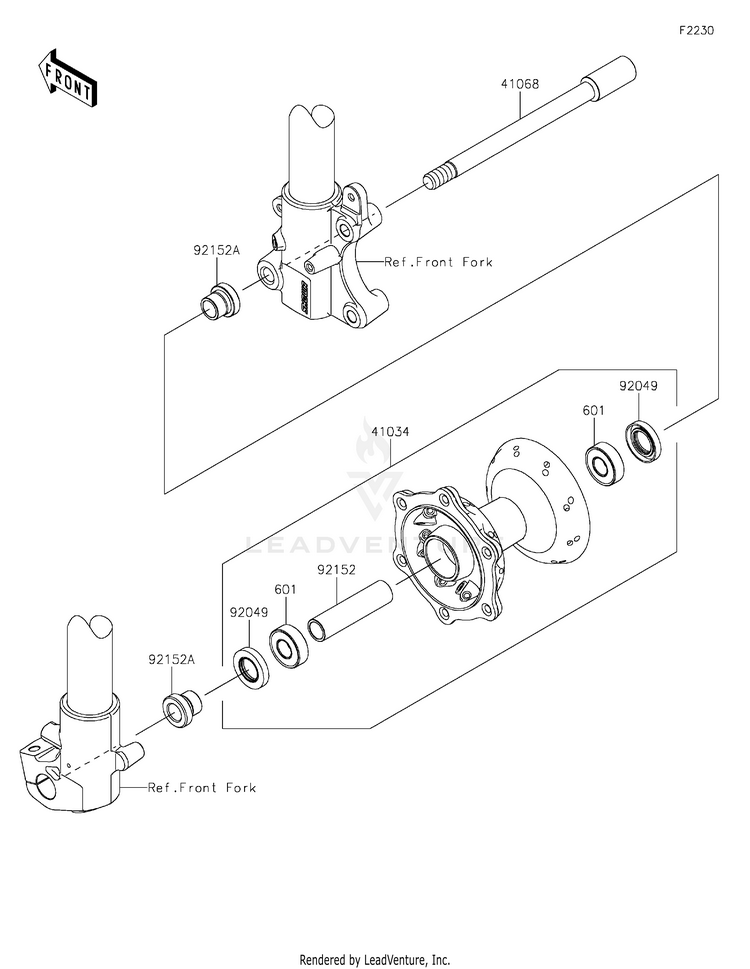 F2230

FRONT

41068

92152A

Ref.Front Fork

92049

601

41034

LEADVENTURE

92152

601

92049

92152A

Ref.Front Fork

Rendered by LeadVenture, Inc.