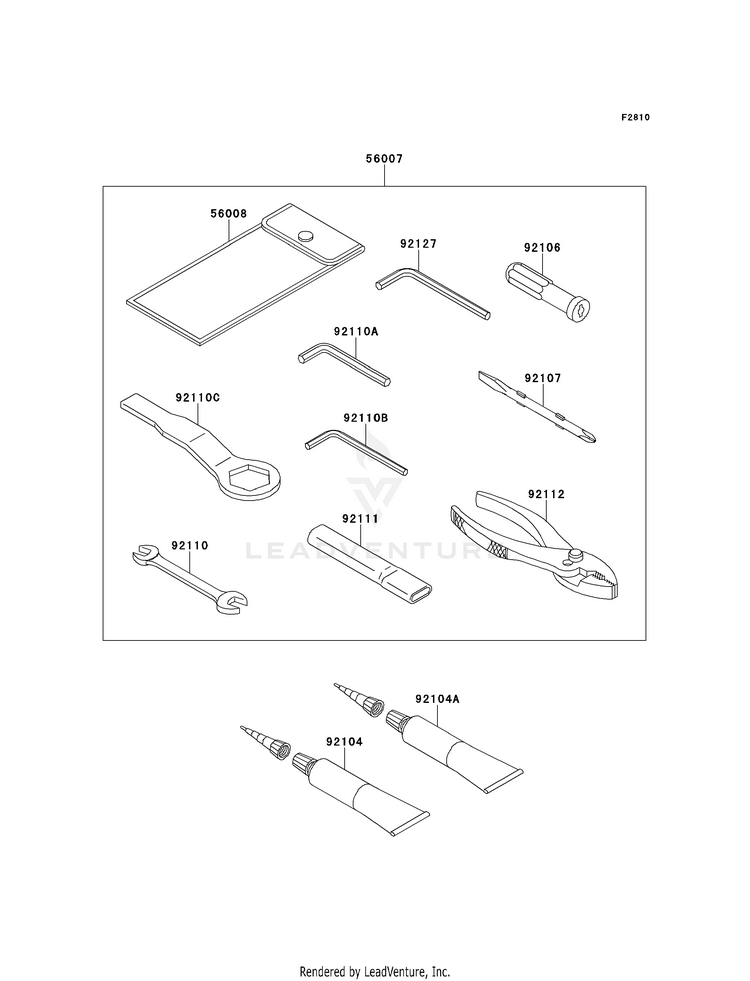 F2810

56007

56008

92127

92106

92110A

92107

92110C

92110B

92112

92111

92110

LEADVENTURE

92104A

92104

Rendered by LeadVenture, Inc.