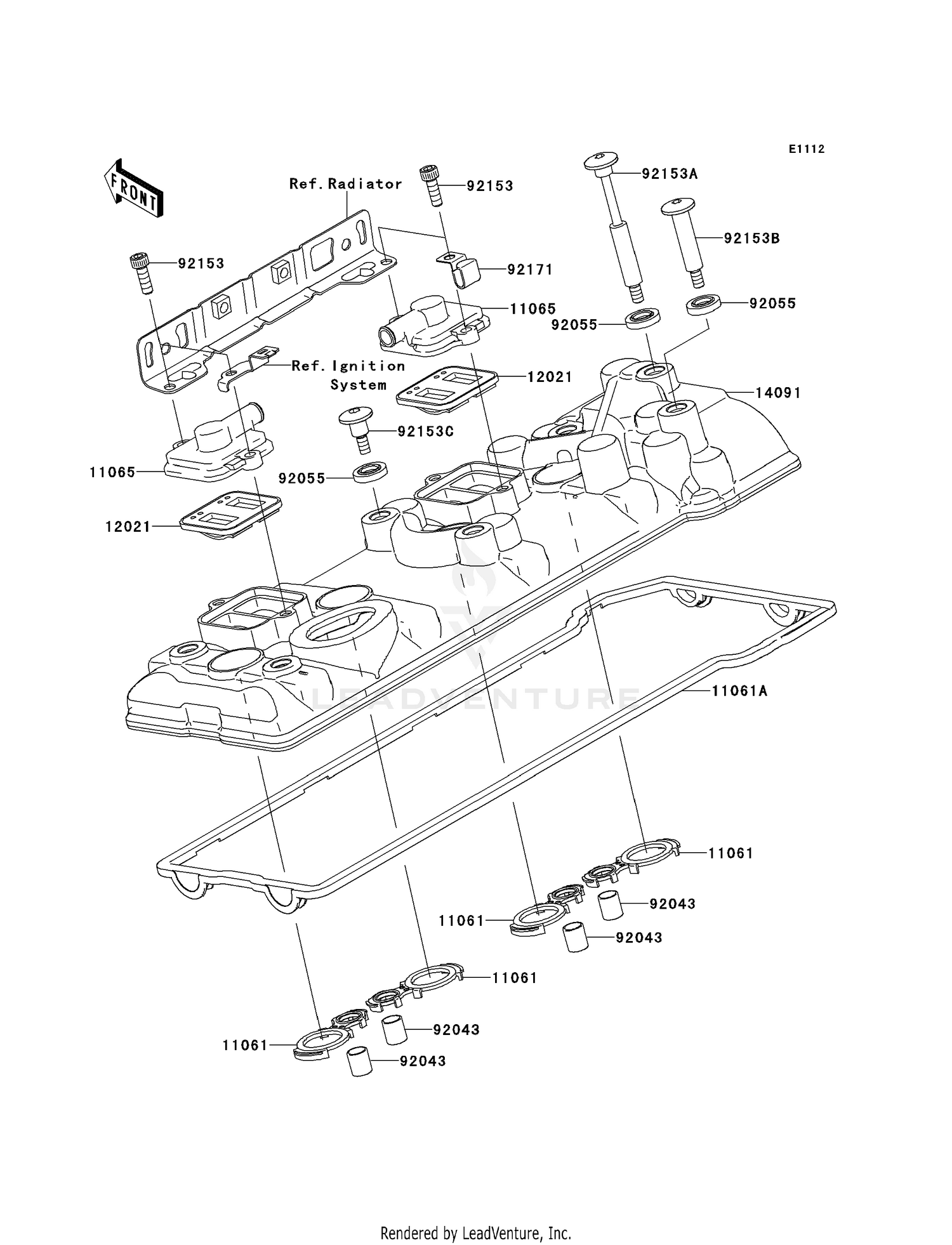 E1112

FRONT

Ref.Radiator

92153

92153A

92153B

92153

92171

11065

92055

92055

Ref.Ignition System

12021

14091

92153C

11065

92055

12021

LEADVENTURE

11061A

11061

92043

11061

92043

11061

92043

11061

92043

Rendered by LeadVenture, Inc.