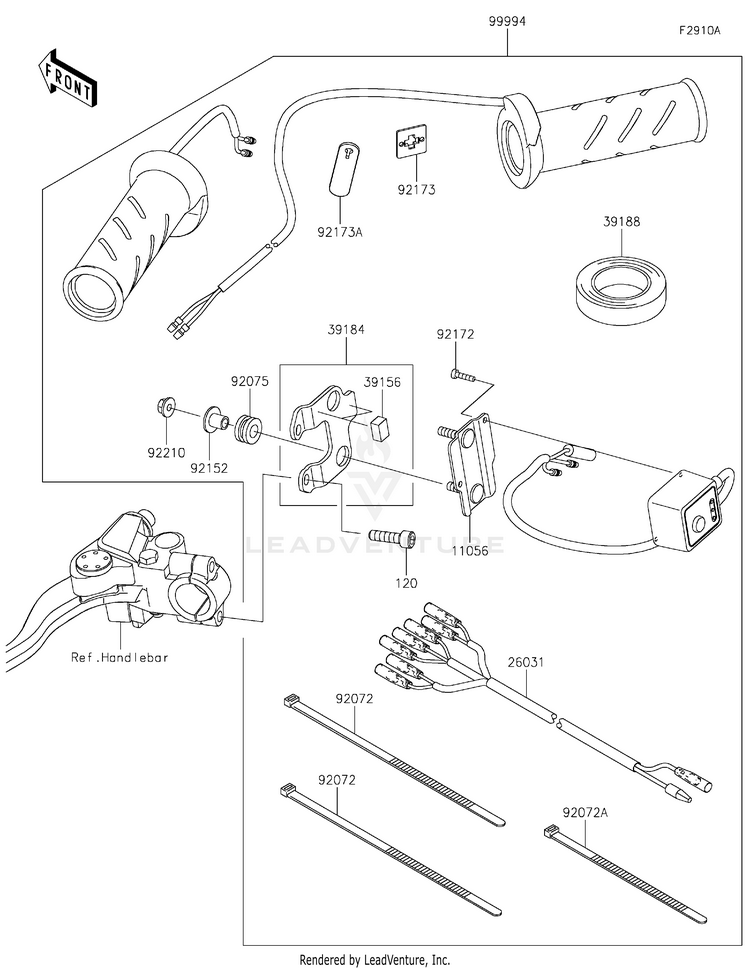 99994
F2910A
FRONT
92173A
92173
39188
39184
92172
92075
39156
92210
92152
LEADVENTURE
11056
120
Ref.Handlebar
26031
92072
92072
92072A
Rendered by LeadVenture, Inc.