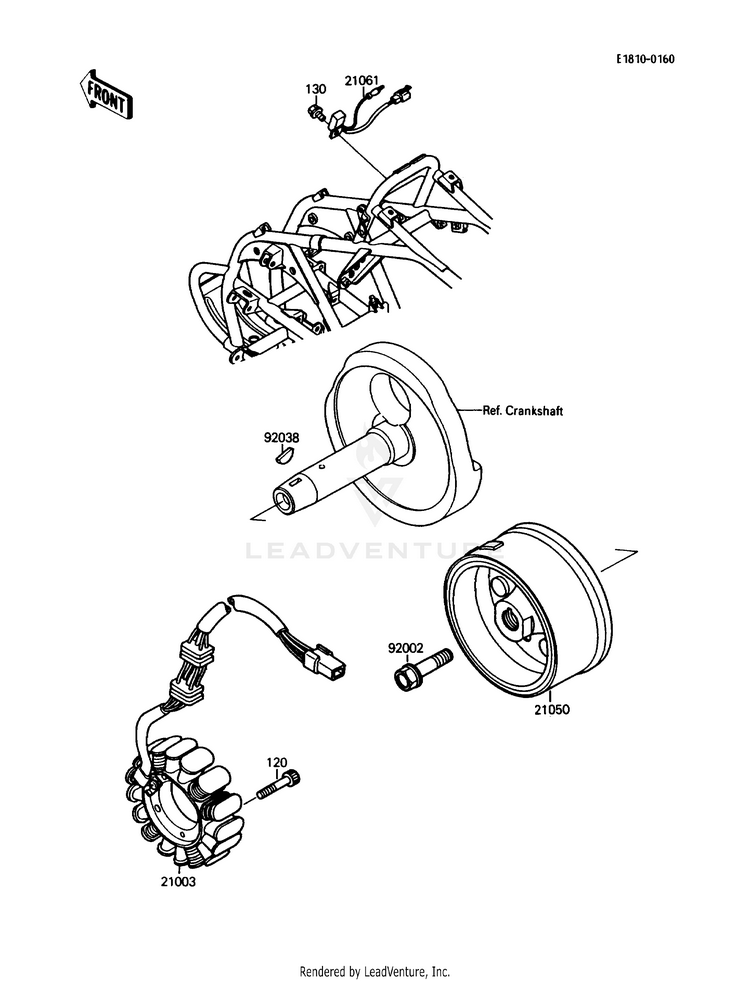 E1810-0160

FRONT

130
21061

Ref. Crankshaft

92038

LEADVENTURE

92002

21050

120

21003

Rendered by LeadVenture, Inc.