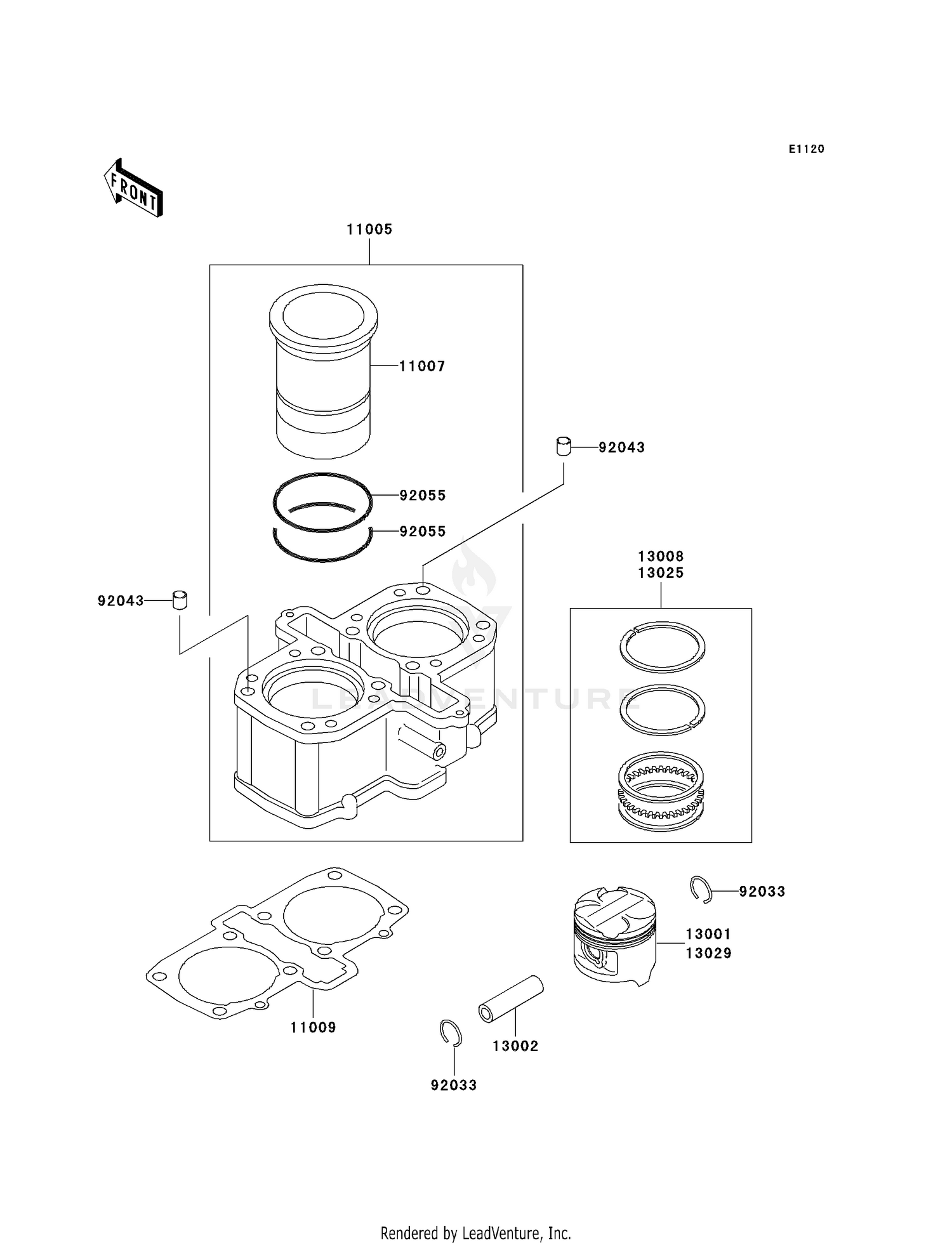 E1120

FRONT

11005

11007

92043

92055

92055

92043

13008
13025

LEADVENTURE

92033

13001
13029

11009

13002

92033

Rendered by LeadVenture, Inc.