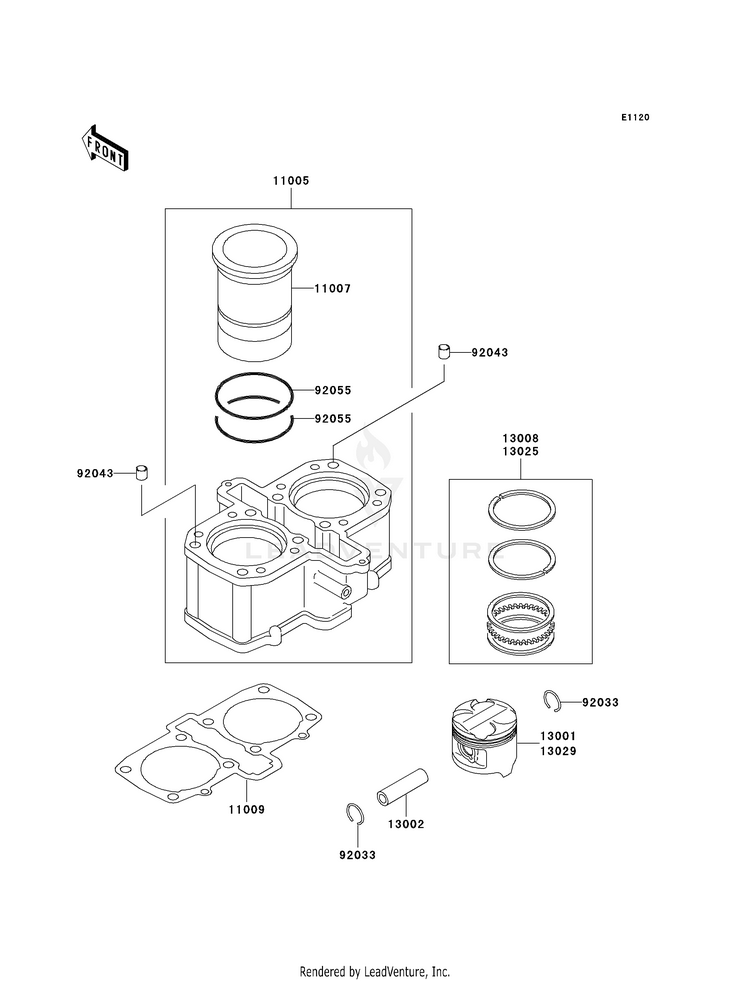 E1120

FRONT

11005

11007

92043

92055

92055

13008
13025

92043

LEADVENTURE

92033

13001
13029

11009

13002

92033

Rendered by LeadVenture, Inc.