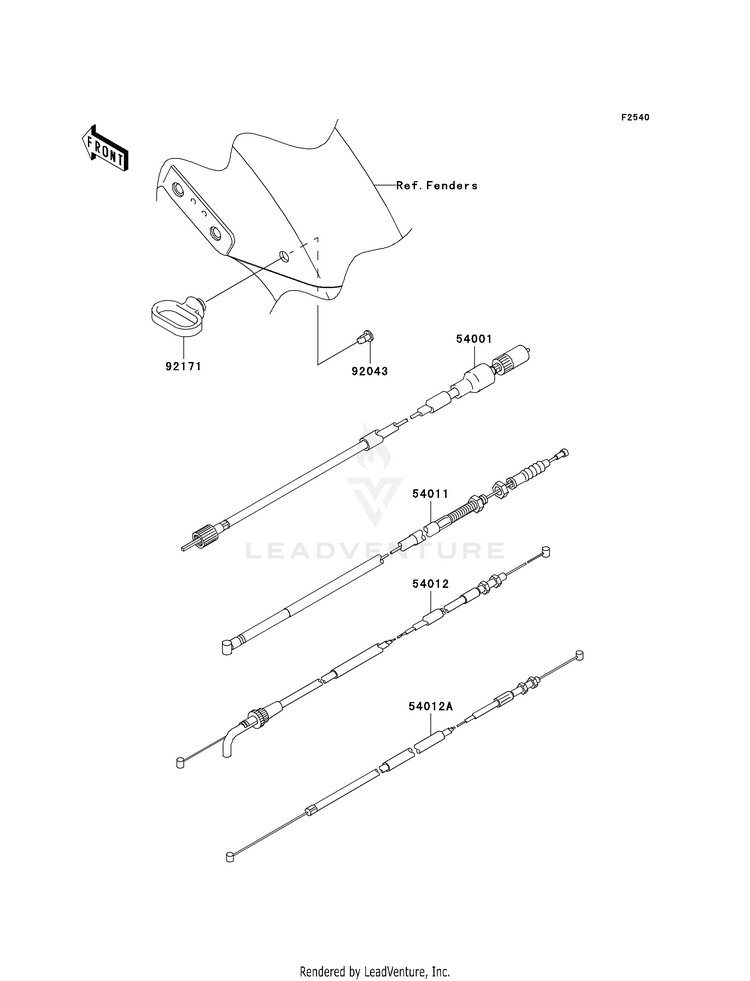 F2540

FRONT

Ref. Fenders

92171

92043

54001

54011

LEADVENTURE

54012

54012A

Rendered by LeadVenture, Inc.