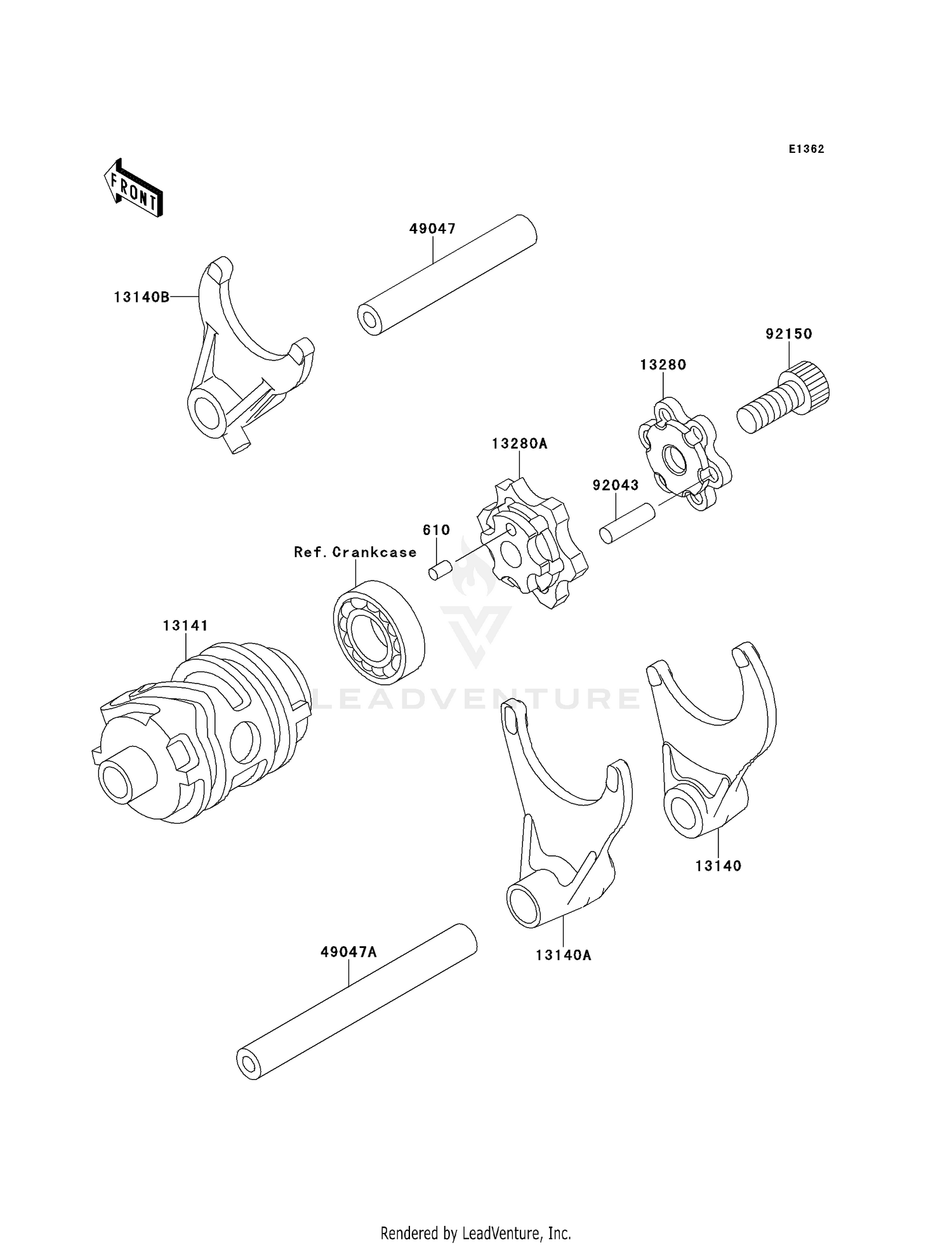 E1362

FRONT

49047

13140B

92150

13280

13280A

92043

610

Ref. Crankcase

13141

LEADVENTURE

13140

13140A

49047A

Rendered by LeadVenture, Inc.